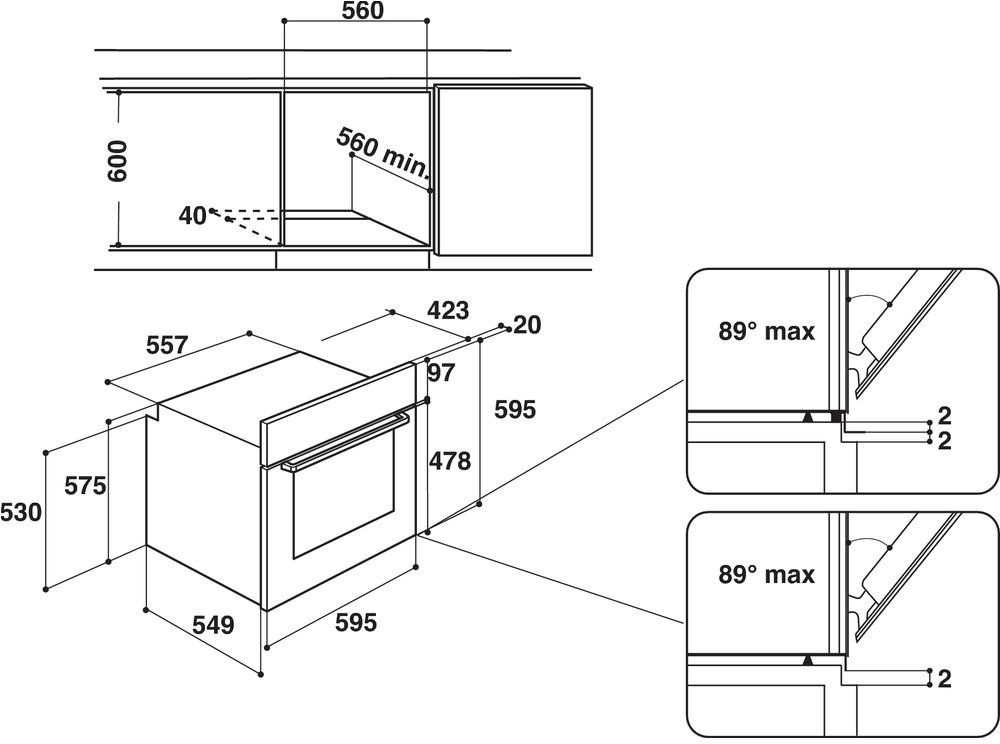 560

600

560 min.

40

557

423

20

97

595

478

575

530

549

595

89° max

2

2

89° max

2