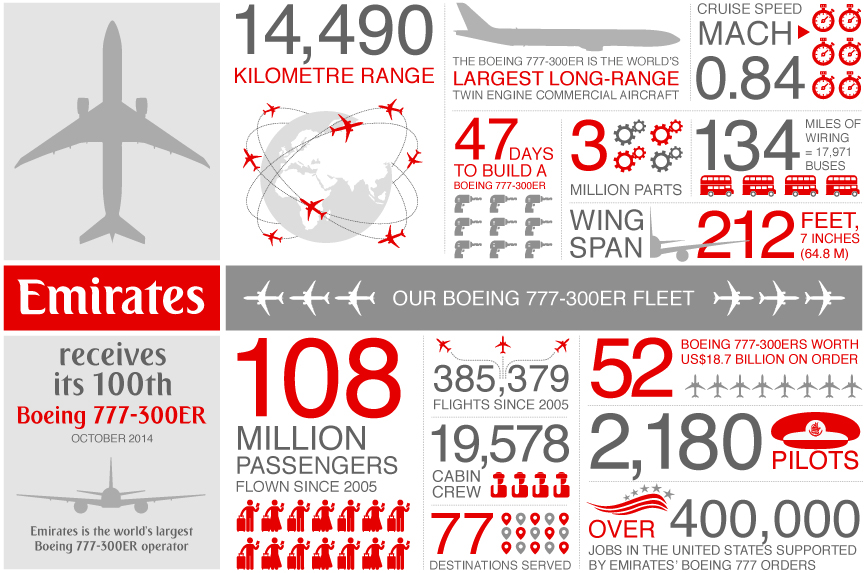 14,490
KILOMETRE RANGE

THE BOEING 777-300ER IS THE WORLD'S
LARGEST LONG-RANGE
TWIN ENGINE COMMERCIAL AIRCRAFT

CRUISE SPEED
MACH
0.84

47 DAYS
TO BUILD A
BOEING 777-300ER

3
MILLION PARTS

134
MILES OF WIRING = 17,971 BUSES

WING SPAN
212 FEET, 7 INCHES (64.8 M)

Emirates

OUR BOEING 777-300ER FLEET

receives its 100th
Boeing 777-300ER
OCTOBER 2014

Emirates is the world's largest Boeing 777-300ER operator

108
MILLION PASSENGERS
FLOWN SINCE 2005

385,379
FLIGHTS SINCE 2005

19,578
CABIN CREW

77
DESTINATIONS SERVED

52
BOEING 777-300ERS WORTH US$18.7 BILLION ON ORDER

2,180
PILOTS

OVER 400,000
JOBS IN THE UNITED STATES SUPPORTED BY EMIRATES' BOEING 777 ORDERS