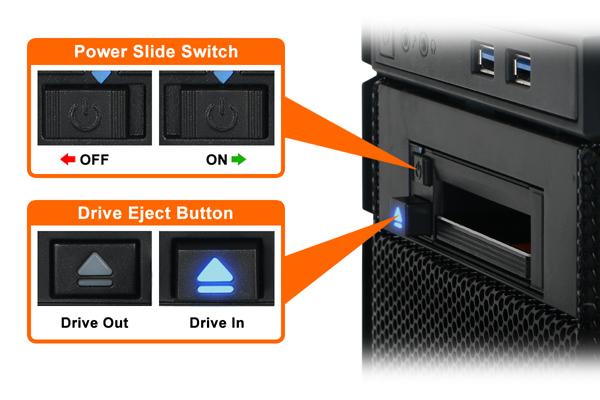 Power Slide Switch

OFF

ON

Drive Eject Button

Drive Out

Drive In