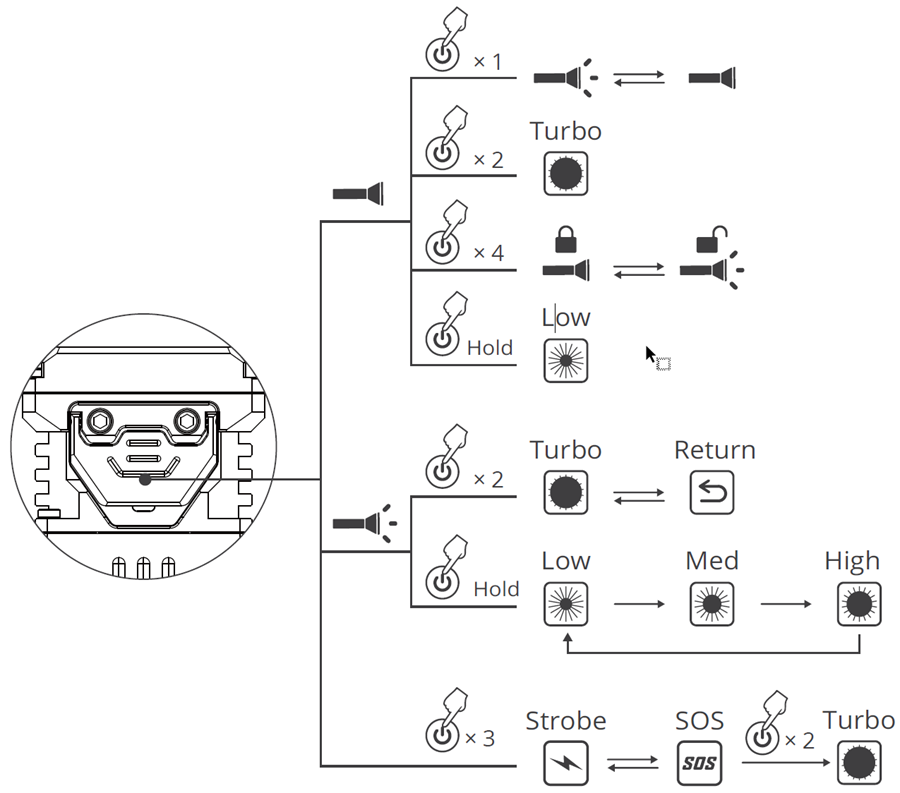 × 1

× 2

Turbo

× 4

Hold

Low

× 2

Turbo

Return

Hold

Low

Med

High

× 3

Strobe

SOS

SOS

× 2

Turbo