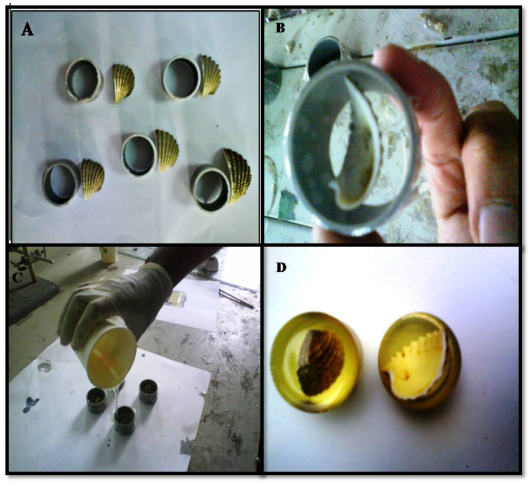 A

B

C

D