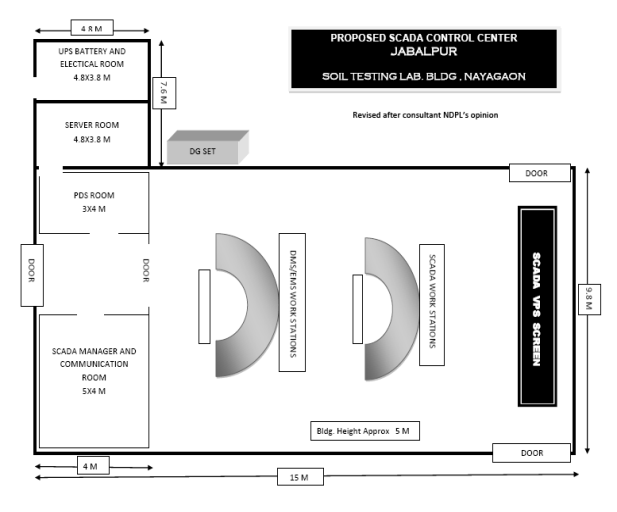 4.8 M

UPS BATTERY AND ELECTICAL ROOM
4.8X3.8 M

7.6 M

PROPOSED SCADA CONTROL CENTER
JABALPUR

SOIL TESTING LAB. BLDG , NAYAGAON

Revised after consultant NDPL's opinion

SERVER ROOM
4.8X3.8 M

DG SET

DOOR

PDS ROOM
3X4 M

DOOR

DOOR

DMS/EMS WORK STATIONS

SCADA WORK STATIONS

SCADA VPS SCREEN

9.8 M

SCADA MANAGER AND COMMUNICATION ROOM
5X4 M

Bldg. Height Approx 5 M

DOOR

4 M

15 M