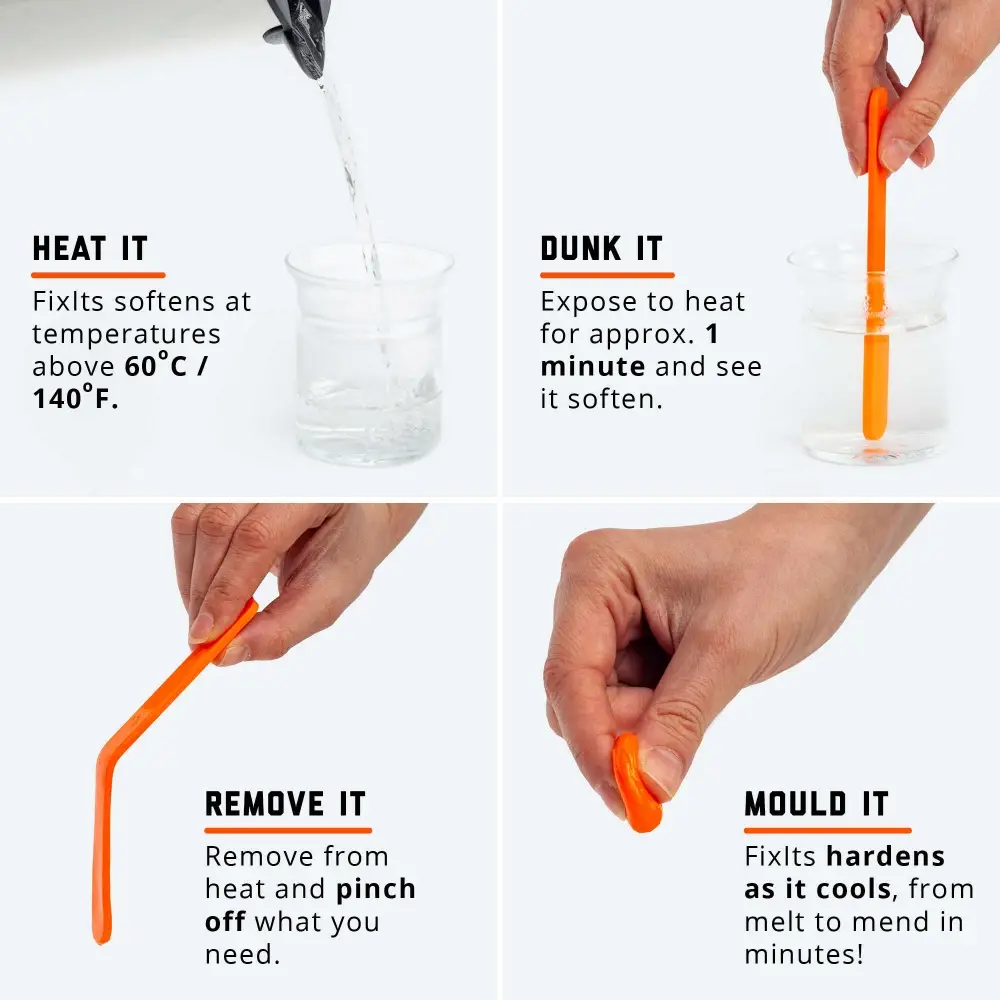 HEAT IT

FixIts softens at temperatures above 60°C / 140°F.

DUNK IT

Expose to heat for approx. 1 minute and see it soften.

REMOVE IT

Remove from heat and pinch off what you need.

MOULD IT

FixIts hardens as it cools, from melt to mend in minutes!