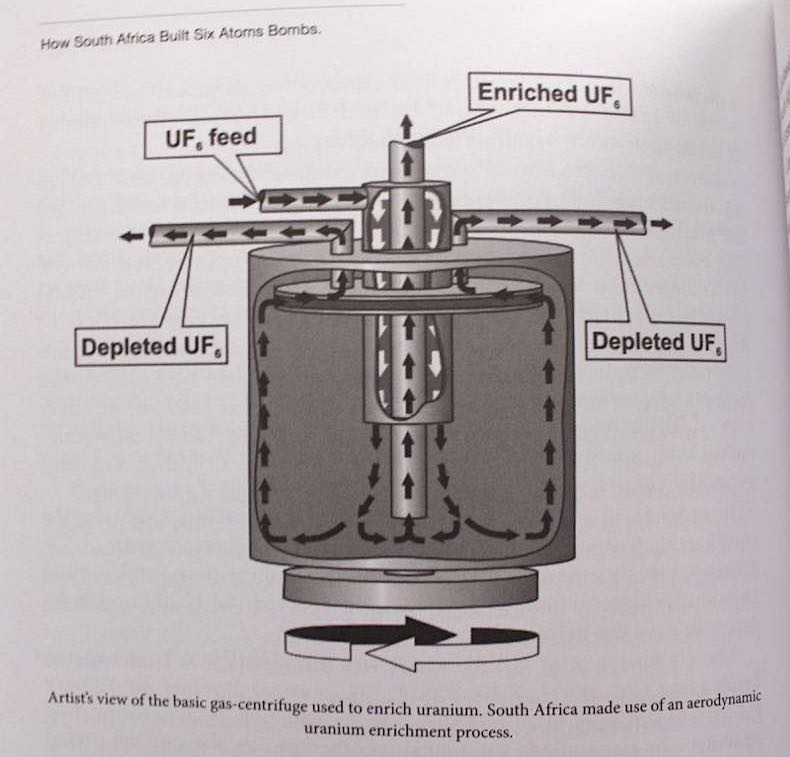 How South Africa Built Six Atoms Bombs.

Enriched $UF_6$

$UF_6$ feed

Depleted $UF_6$

Depleted $UF_6$

Artist's view of the basic gas-centrifuge used to enrich uranium. South Africa made use of an aerodynamic uranium enrichment process.