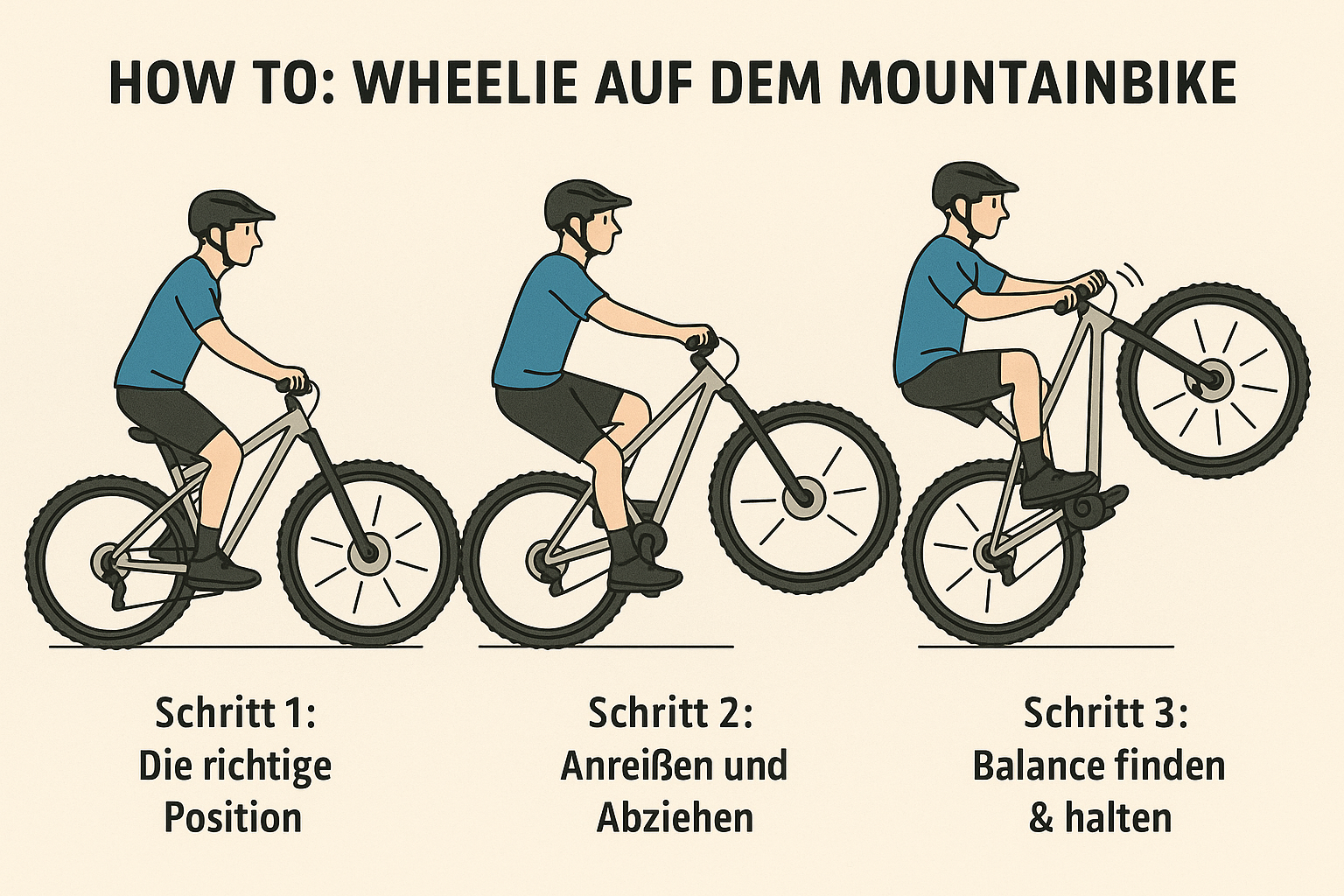 HOW TO: WHEELIE AUF DEM MOUNTAINBIKE

Schritt 1:
Die richtige Position

Schritt 2:
Anreißen und Abziehen

Schritt 3:
Balance finden & halten