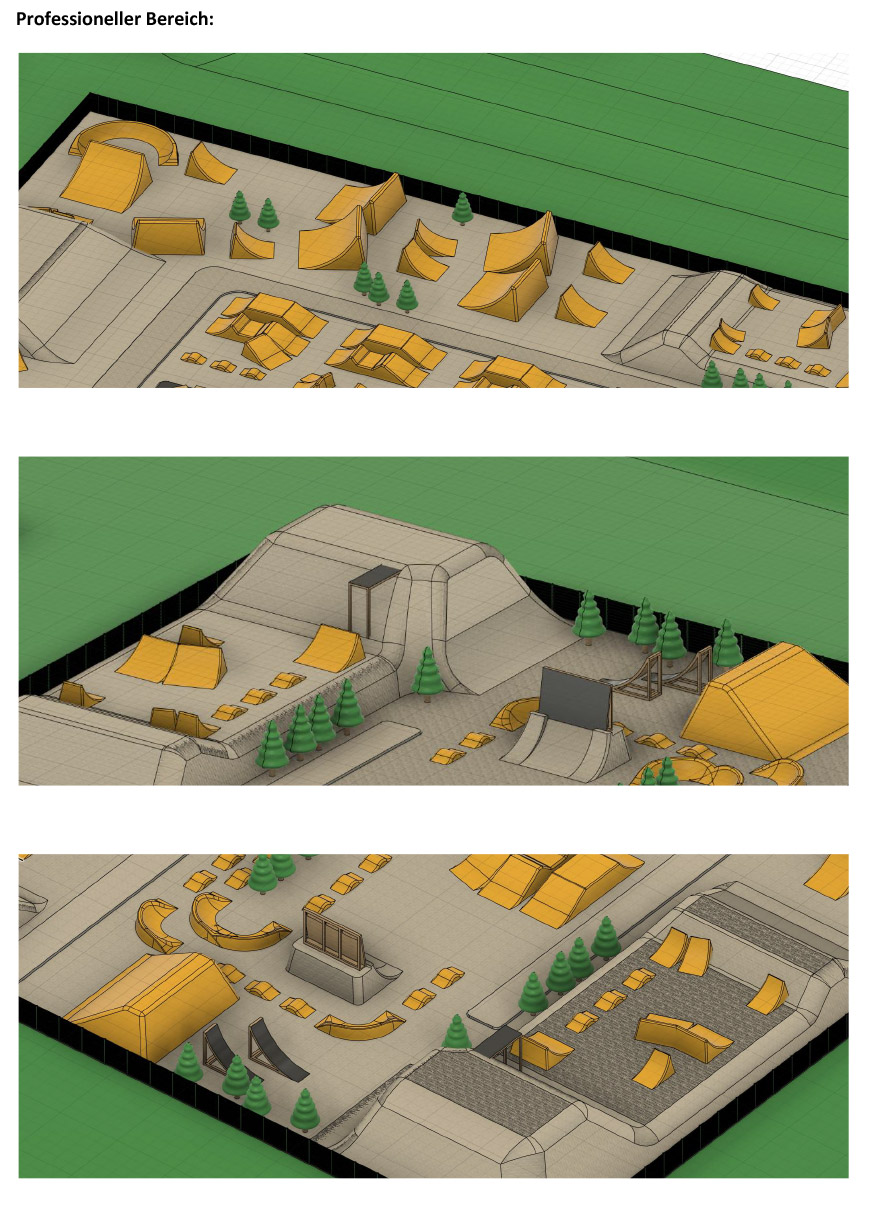 Professioneller Bereich: