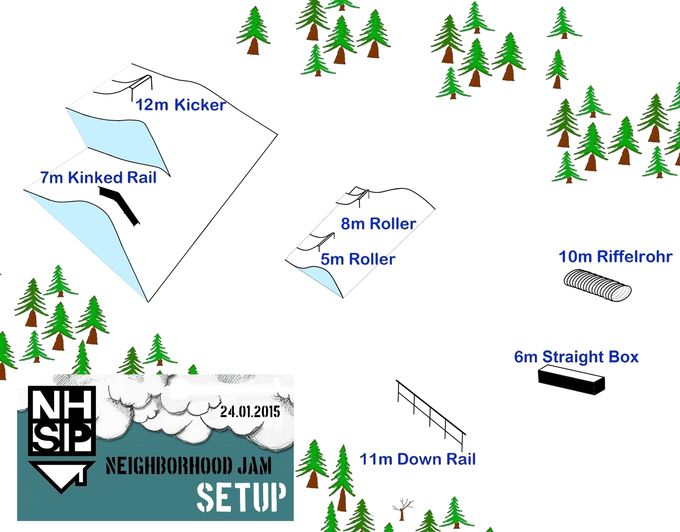 12m Kicker

7m Kinked Rail

8m Roller

5m Roller

10m Riffelrohr

6m Straight Box

11m Down Rail

NH
SP

24.01.2015

NEIGHBORHOOD JAM
SETUP