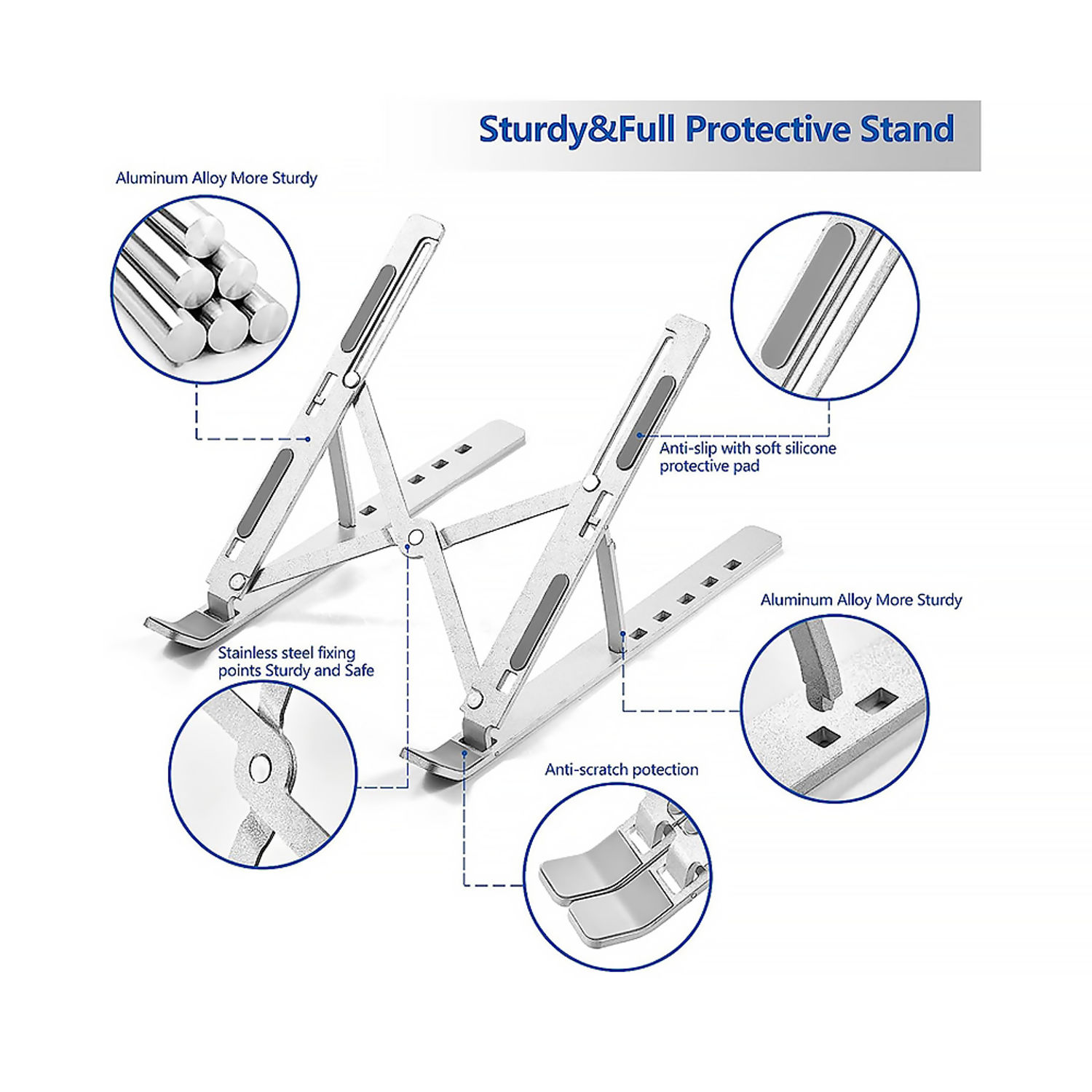 Sturdy&Full Protective Stand

Aluminum Alloy More Sturdy

Anti-slip with soft silicone protective pad

Aluminum Alloy More Sturdy

Stainless steel fixing points Sturdy and Safe

Anti-scratch potection