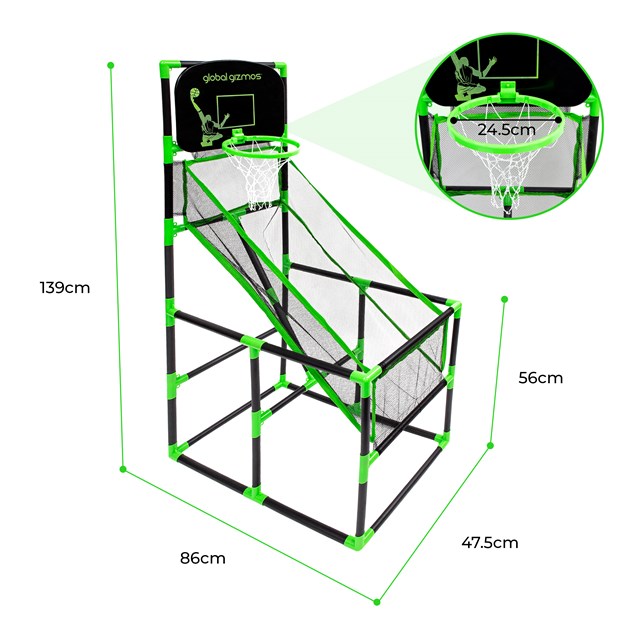 global gizmos

24.5cm

139cm

56cm

86cm

47.5cm