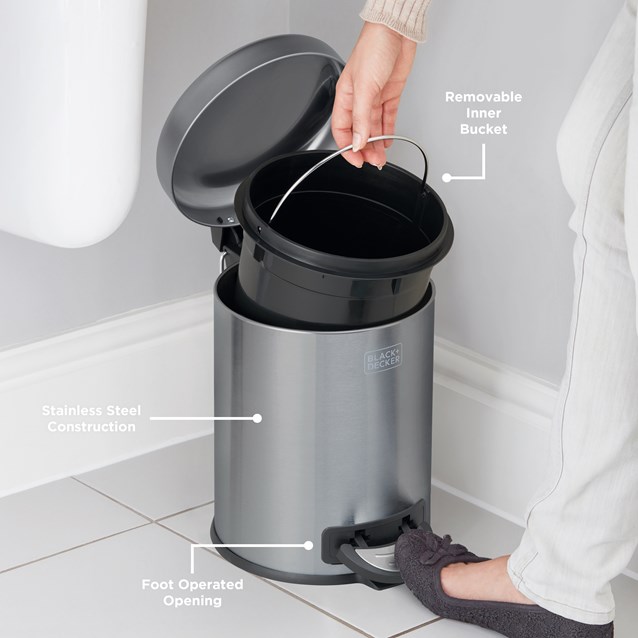 Removable Inner Bucket

BLACK+DECKER

Stainless Steel Construction

Foot Operated Opening