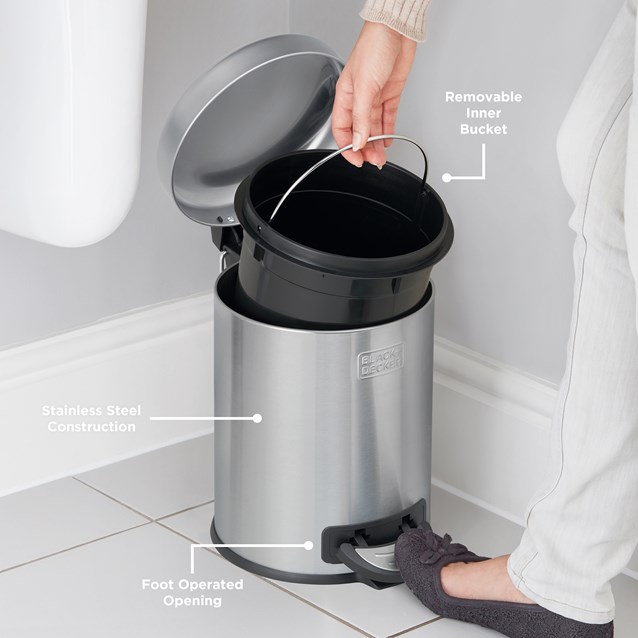 Removable Inner Bucket

BLACK+DECKER

Stainless Steel Construction

Foot Operated Opening