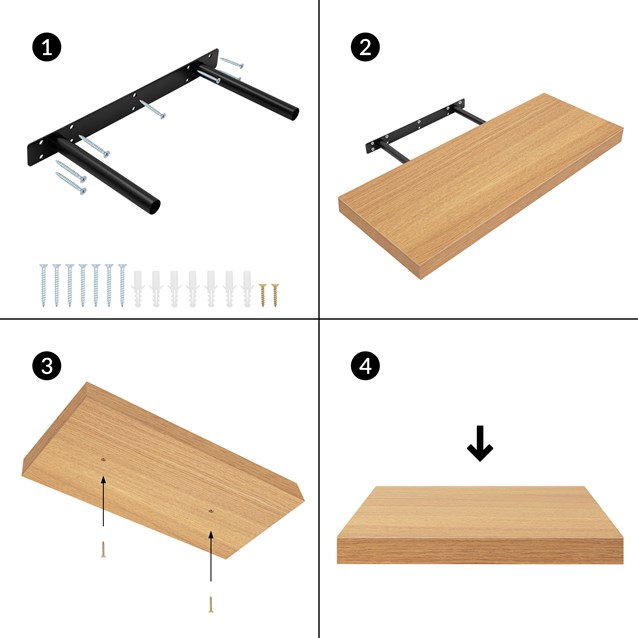 1

2

3

4