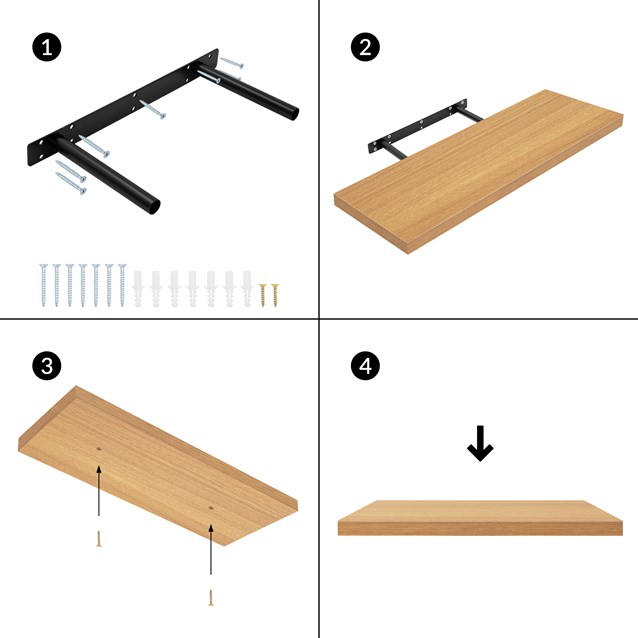 1

2

3

4