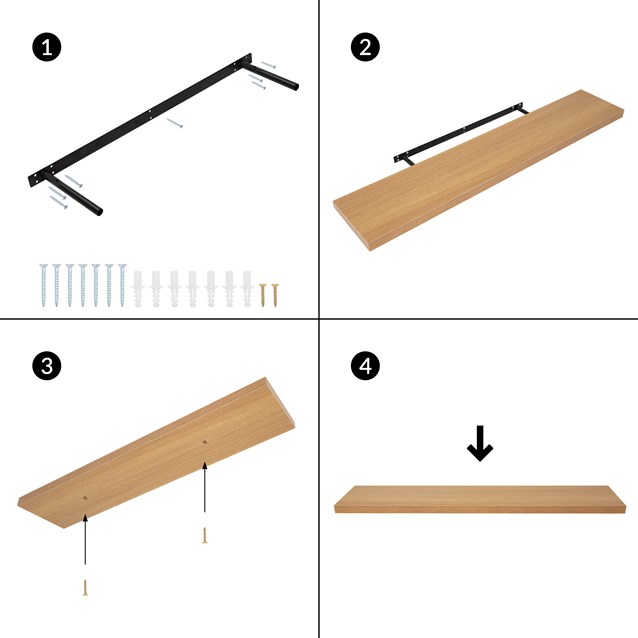 1

2

3

4