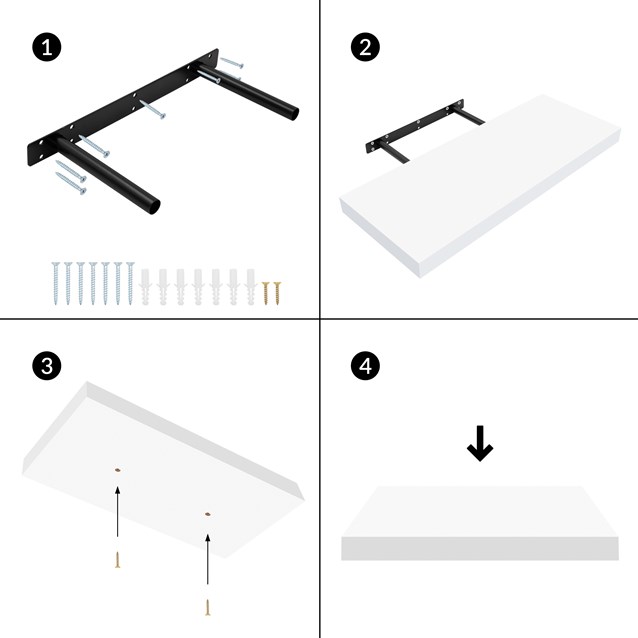 1

2

3

4