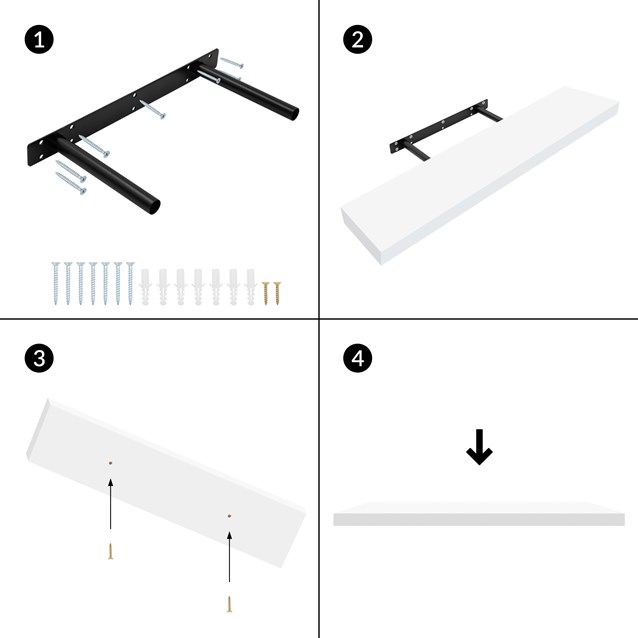 1

2

3

4