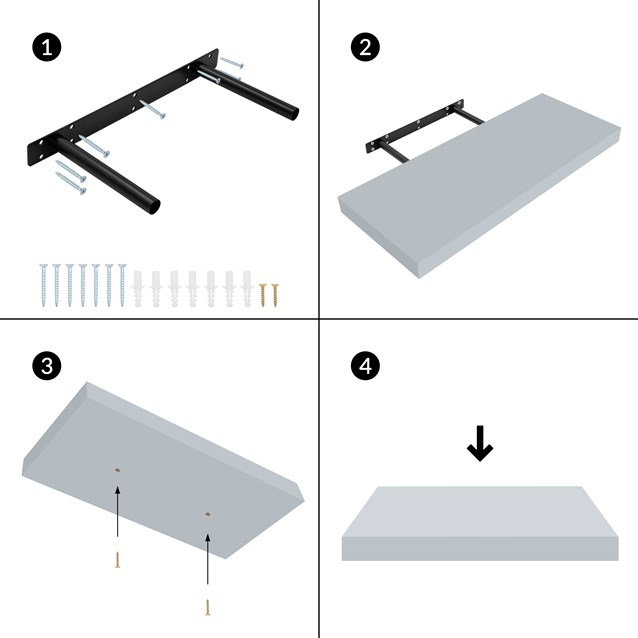 1

2

3

4