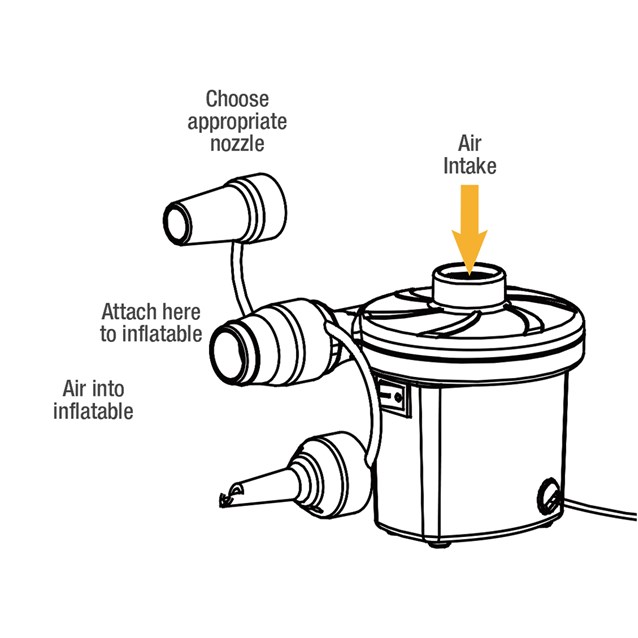 Choose appropriate nozzle

Air Intake

Attach here to inflatable

Air into inflatable