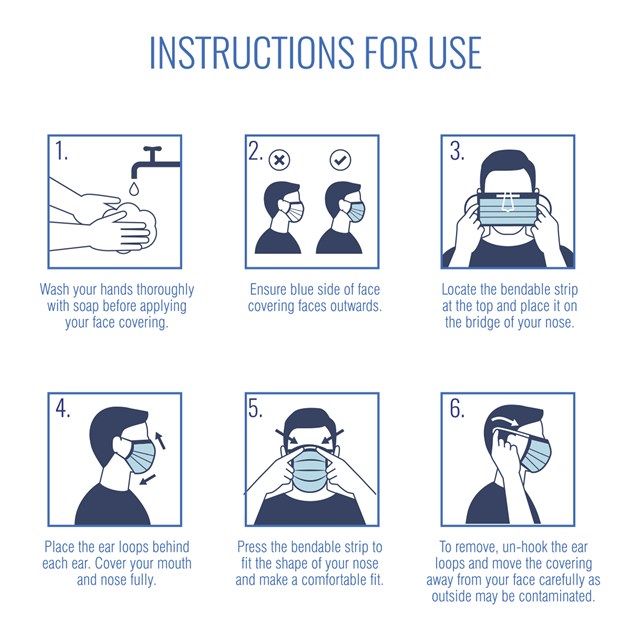 INSTRUCTIONS FOR USE

1.

Wash your hands thoroughly with soap before applying your face covering.

2.

Ensure blue side of face covering faces outwards.

3.

Locate the bendable strip at the top and place it on the bridge of your nose.

4.

Place the ear loops behind each ear. Cover your mouth and nose fully.

5.

Press the bendable strip to fit the shape of your nose and make a comfortable fit.

6.

To remove, un-hook the ear loops and move the covering away from your face carefully as outside may be contaminated.