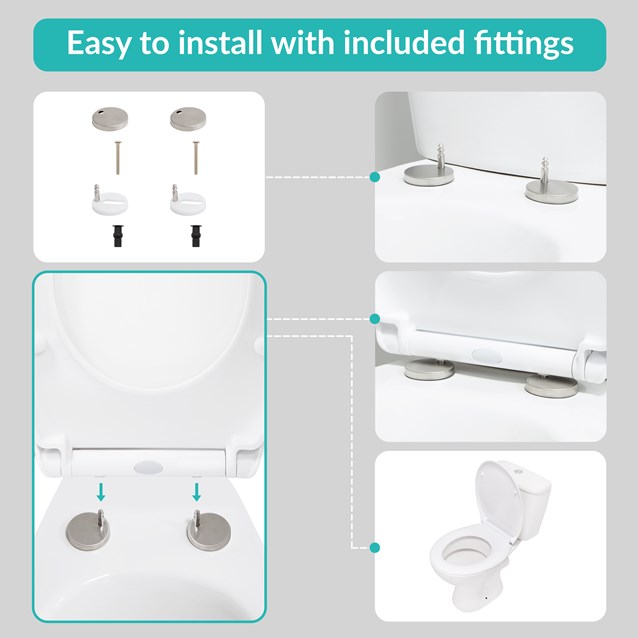 Easy to install with included fittings