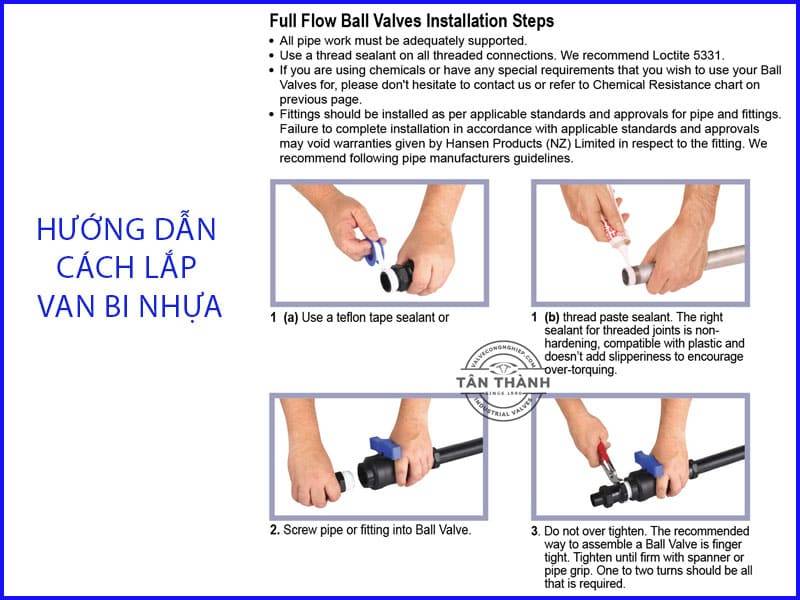 HƯỚNG DẪN CÁCH LẮP VAN BI NHỰA

Full Flow Ball Valves Installation Steps

• All pipe work must be adequately supported.
• Use a thread sealant on all threaded connections. We recommend Loctite 5331.
• If you are using chemicals or have any special requirements that you wish to use your Ball Valves for, please don't hesitate to contact us or refer to Chemical Resistance chart on previous page.
• Fittings should be installed as per applicable standards and approvals for pipe and fittings. Failure to complete installation in accordance with applicable standards and approvals may void warranties given by Hansen Products (NZ) Limited in respect to the fitting. We recommend following pipe manufacturers guidelines.

1 (a) Use a teflon tape sealant or

1 (b) thread paste sealant. The right sealant for threaded joints is non-hardening, compatible with plastic and doesn't add slipperiness to encourage over-torquing.

VALVECONGNGHIEP.COM
TÂN THÀNH
SINCE 1990
INDUSTRIAL VALVES

2. Screw pipe or fitting into Ball Valve.

3. Do not over tighten. The recommended way to assemble a Ball Valve is finger tight. Tighten until firm with spanner or pipe grip. One to two turns should be all that is required.