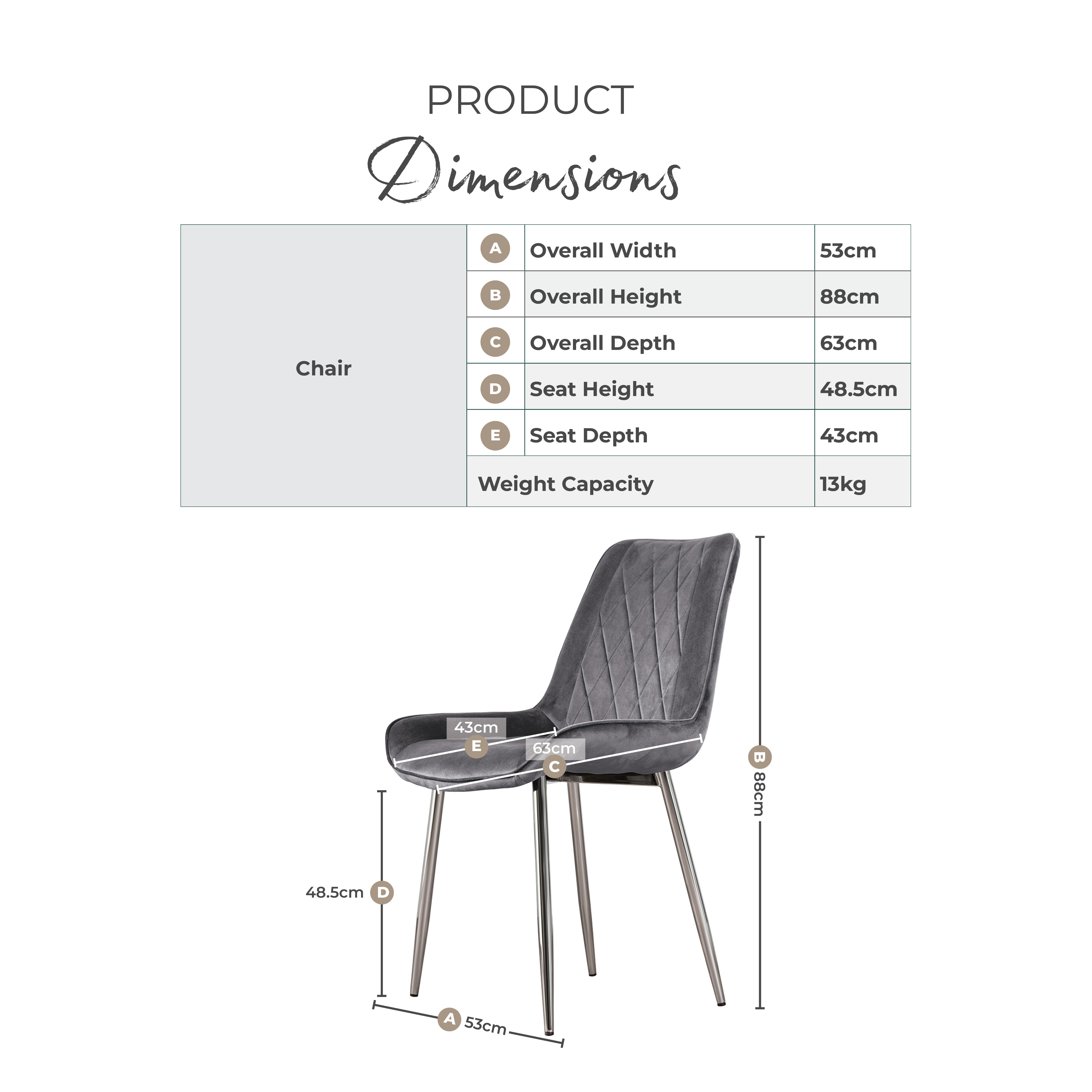 PRODUCT
Dimensions

| Chair | A | Overall Width | 53cm |
|---|---|---|---|
| | B | Overall Height | 88cm |
| | C | Overall Depth | 63cm |
| | D | Seat Height | 48.5cm |
| | E | Seat Depth | 43cm |
| | Weight Capacity | | 13kg |

43cm
E
63cm
C
B
88cm
48.5cm
D
A
53cm