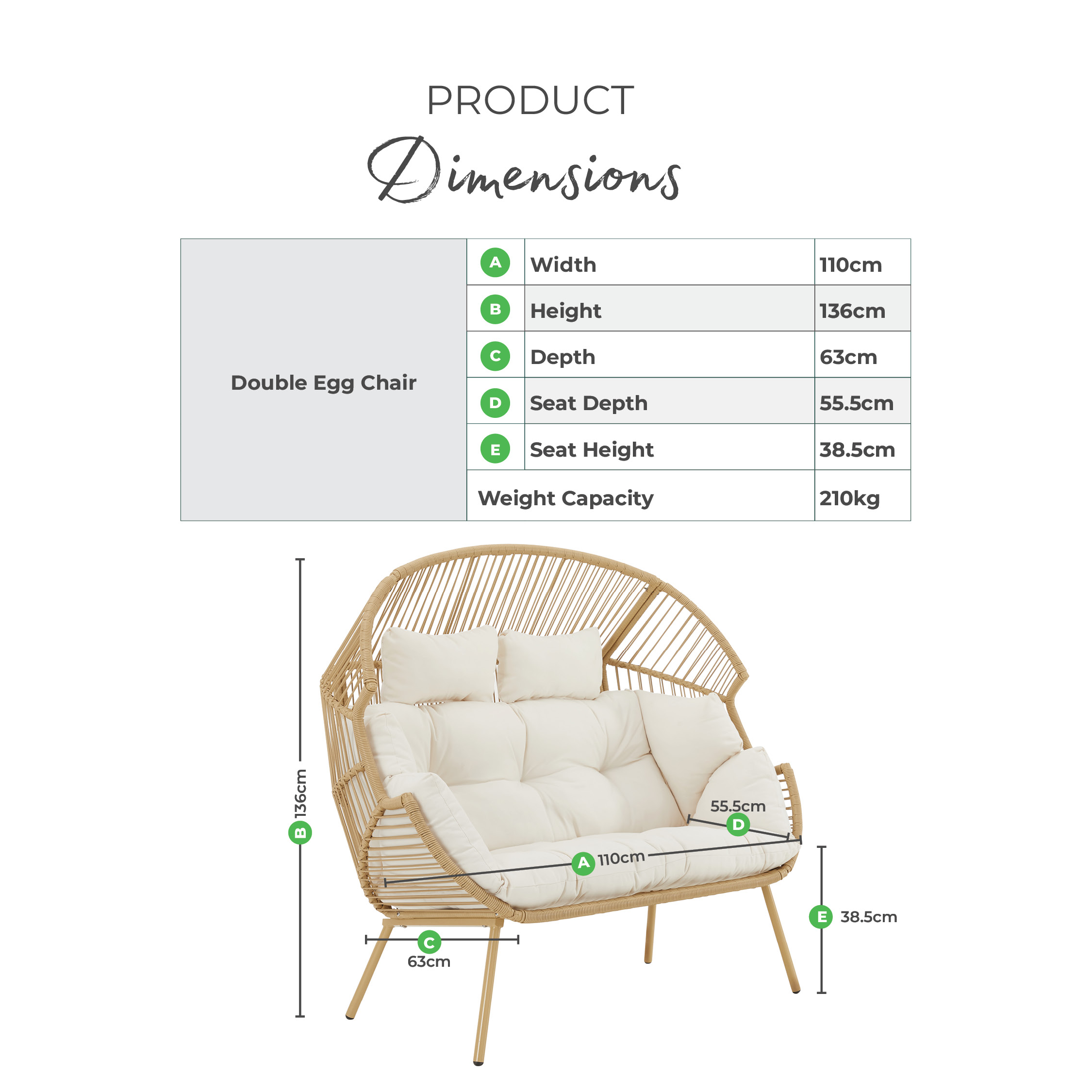 PRODUCT
Dimensions

| Double Egg Chair | A | Width | 110cm |
|---|---|---|---|
| | B | Height | 136cm |
| | C | Depth | 63cm |
| | D | Seat Depth | 55.5cm |
| | E | Seat Height | 38.5cm |
| | Weight Capacity | | 210kg |

B 136cm
55.5cm
D
A 110cm
E 38.5cm
C
63cm