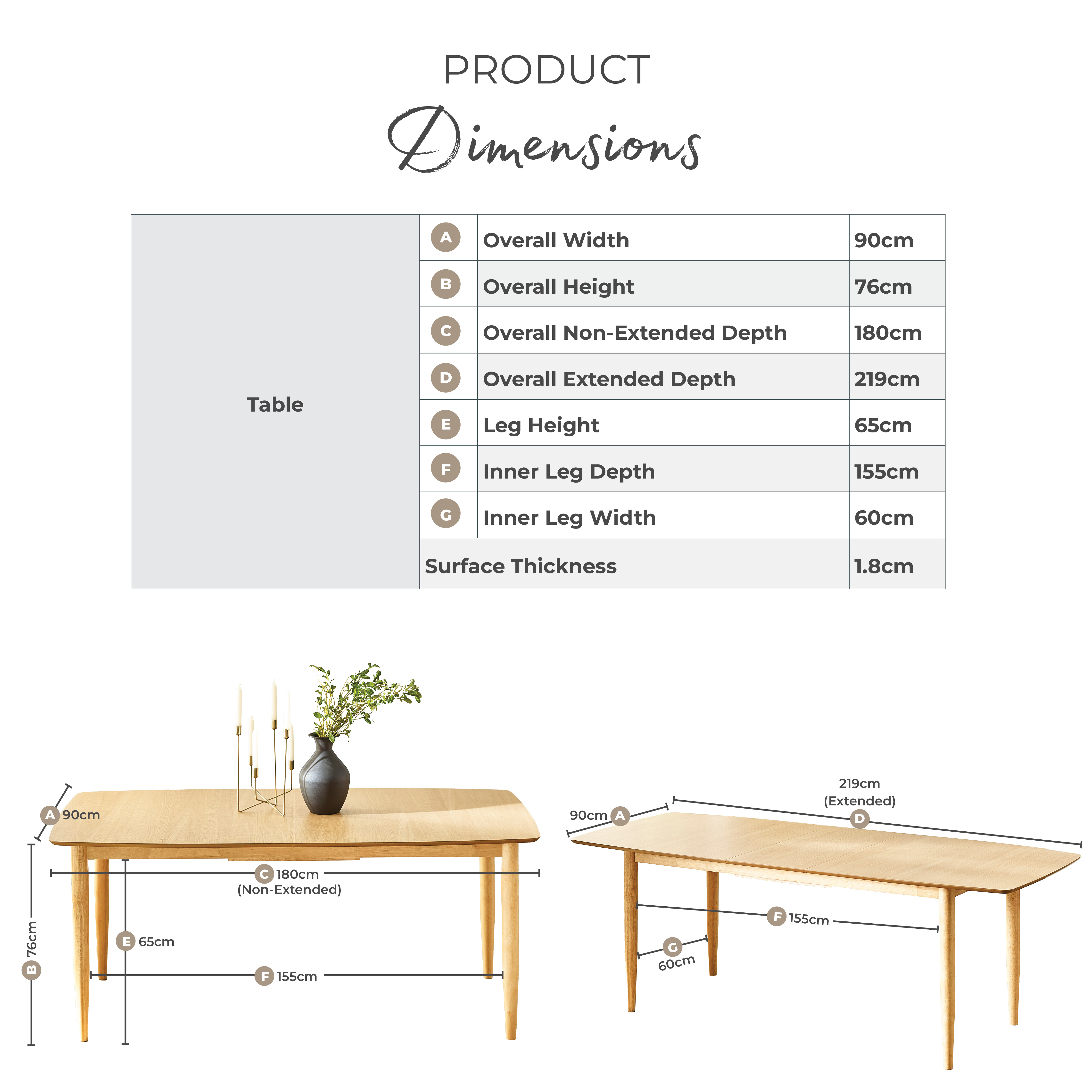 PRODUCT

Dimensions

| Table | A | Overall Width | 90cm |
|---|---|---|---|
| | B | Overall Height | 76cm |
| | C | Overall Non-Extended Depth | 180cm |
| | D | Overall Extended Depth | 219cm |
| | E | Leg Height | 65cm |
| | F | Inner Leg Depth | 155cm |
| | G | Inner Leg Width | 60cm |
| | Surface Thickness | | 1.8cm |

A 90cm

C 180cm (Non-Extended)

B 76cm

E 65cm

F 155cm

90cm A

219cm (Extended) D

F 155cm

G 60cm