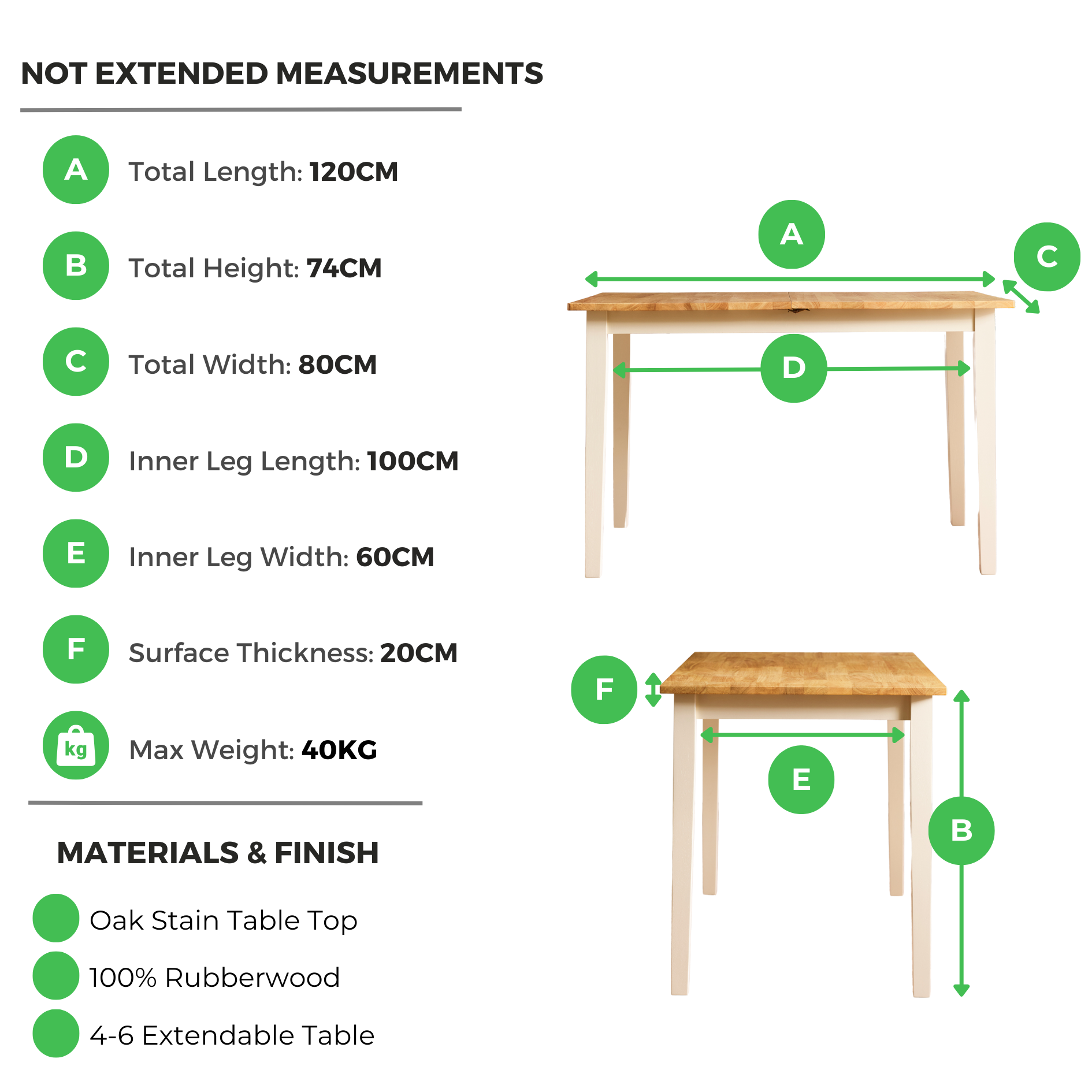 NOT EXTENDED MEASUREMENTS

A Total Length: 120CM

B Total Height: 74CM

C Total Width: 80CM

D Inner Leg Length: 100CM

E Inner Leg Width: 60CM

F Surface Thickness: 20CM

kg Max Weight: 40KG

MATERIALS & FINISH

Oak Stain Table Top

100% Rubberwood

4-6 Extendable Table

A

C

D

F

E

B