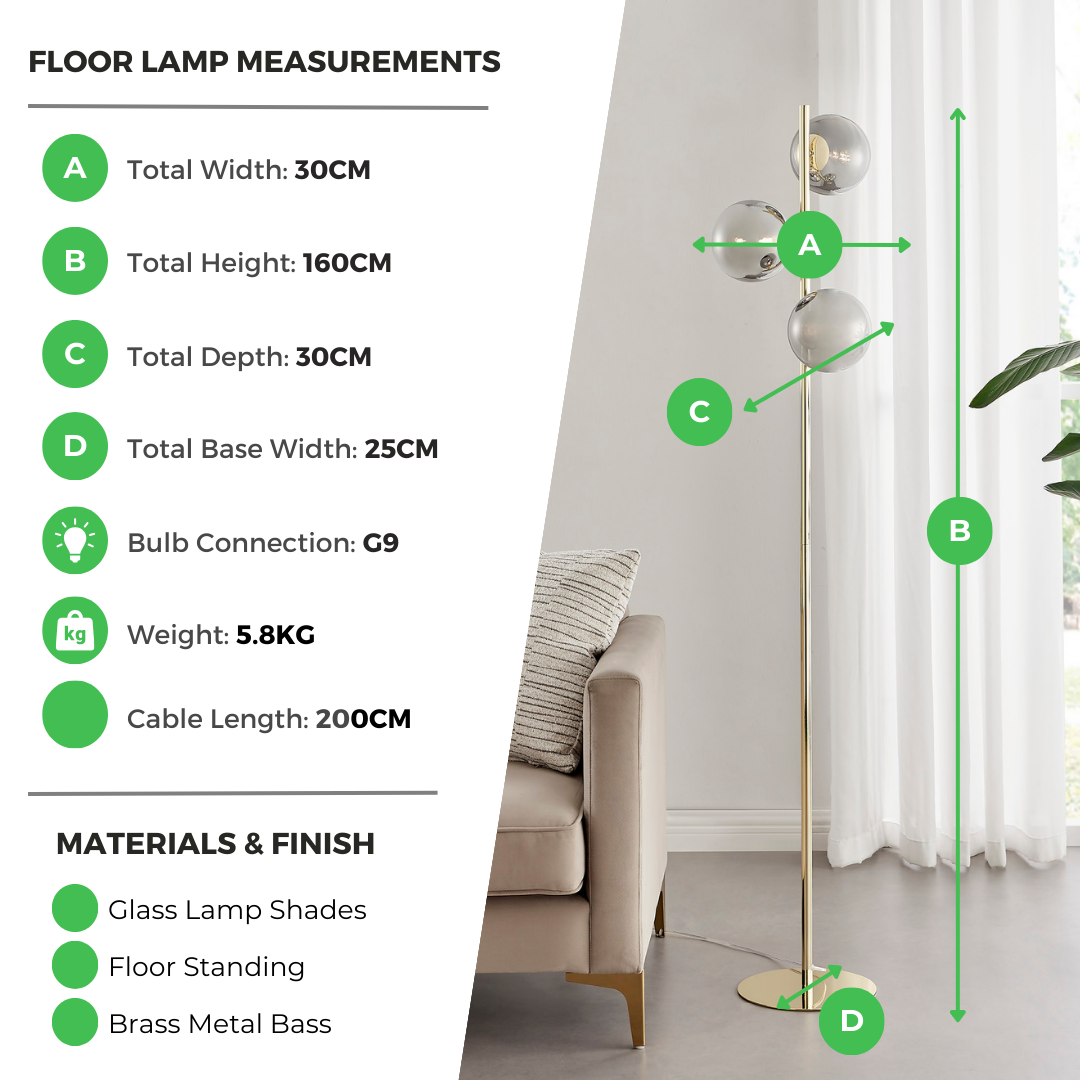 FLOOR LAMP MEASUREMENTS

A Total Width: **30CM**

B Total Height: **160CM**

C Total Depth: **30CM**

D Total Base Width: **25CM**

Bulb Connection: **G9**

kg Weight: **5.8KG**

Cable Length: **200CM**

MATERIALS & FINISH

Glass Lamp Shades

Floor Standing

Brass Metal Bass

A

C

B

D