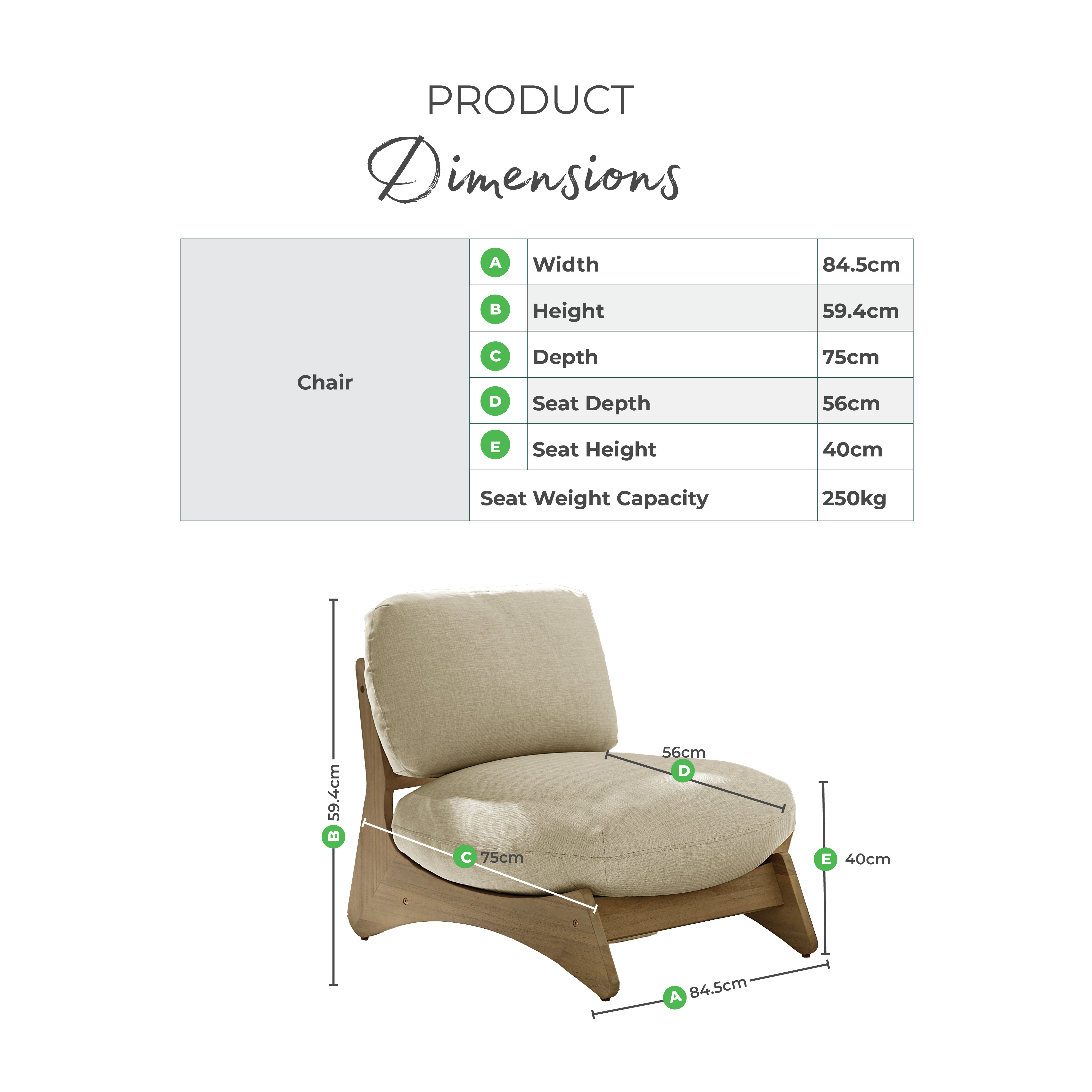 PRODUCT

Dimensions

| Chair | A | Width | 84.5cm |
|---|---|---|---|
| | B | Height | 59.4cm |
| | C | Depth | 75cm |
| | D | Seat Depth | 56cm |
| | E | Seat Height | 40cm |
| | Seat Weight Capacity | | 250kg |

B 59.4cm

56cm D

C 75cm

E 40cm

A 84.5cm