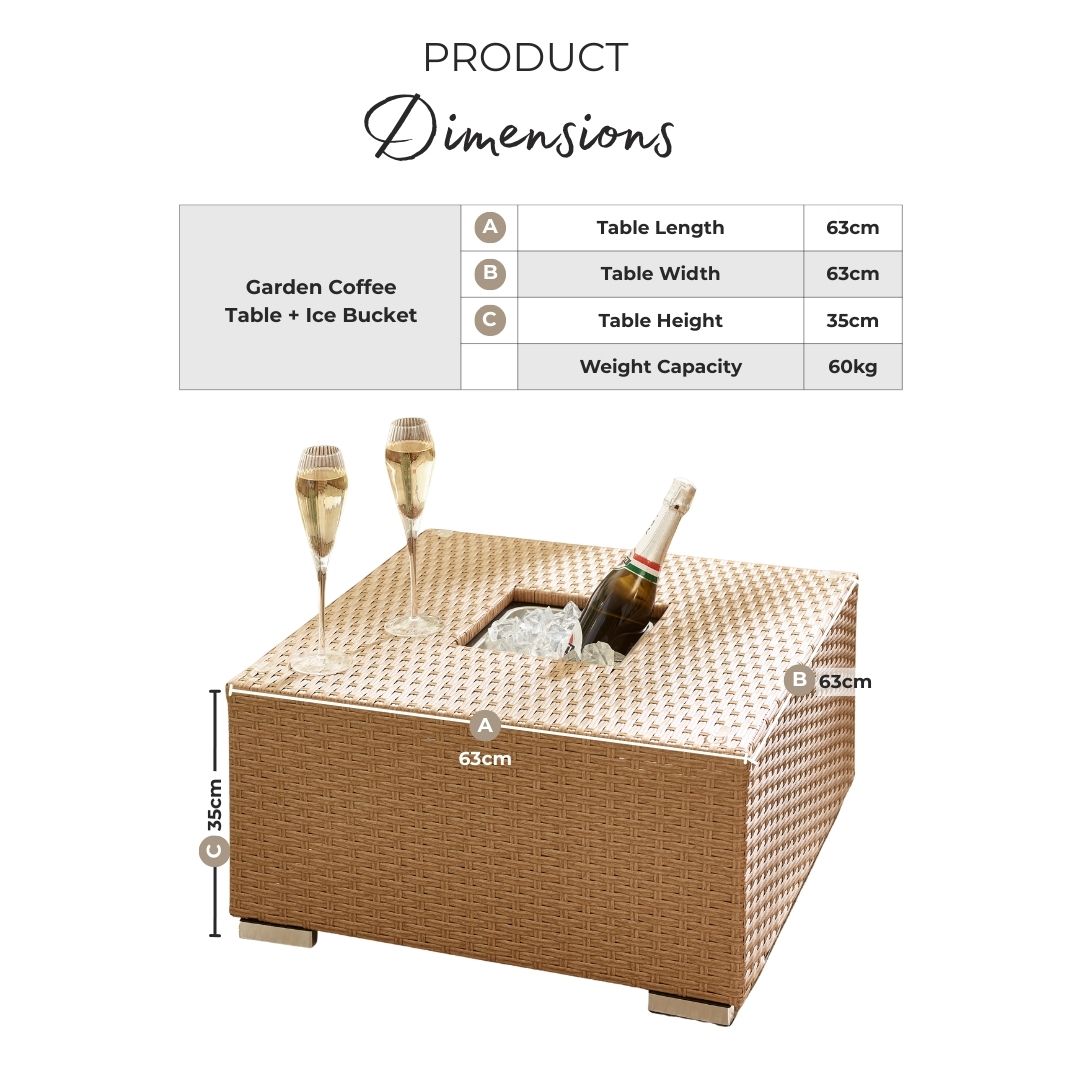 PRODUCT
Dimensions

| Garden Coffee Table + Ice Bucket | A | Table Length | 63cm |
|---|---|---|---|
| | B | Table Width | 63cm |
| | C | Table Height | 35cm |
| | | Weight Capacity | 60kg |

B 63cm
A 63cm
35cm C