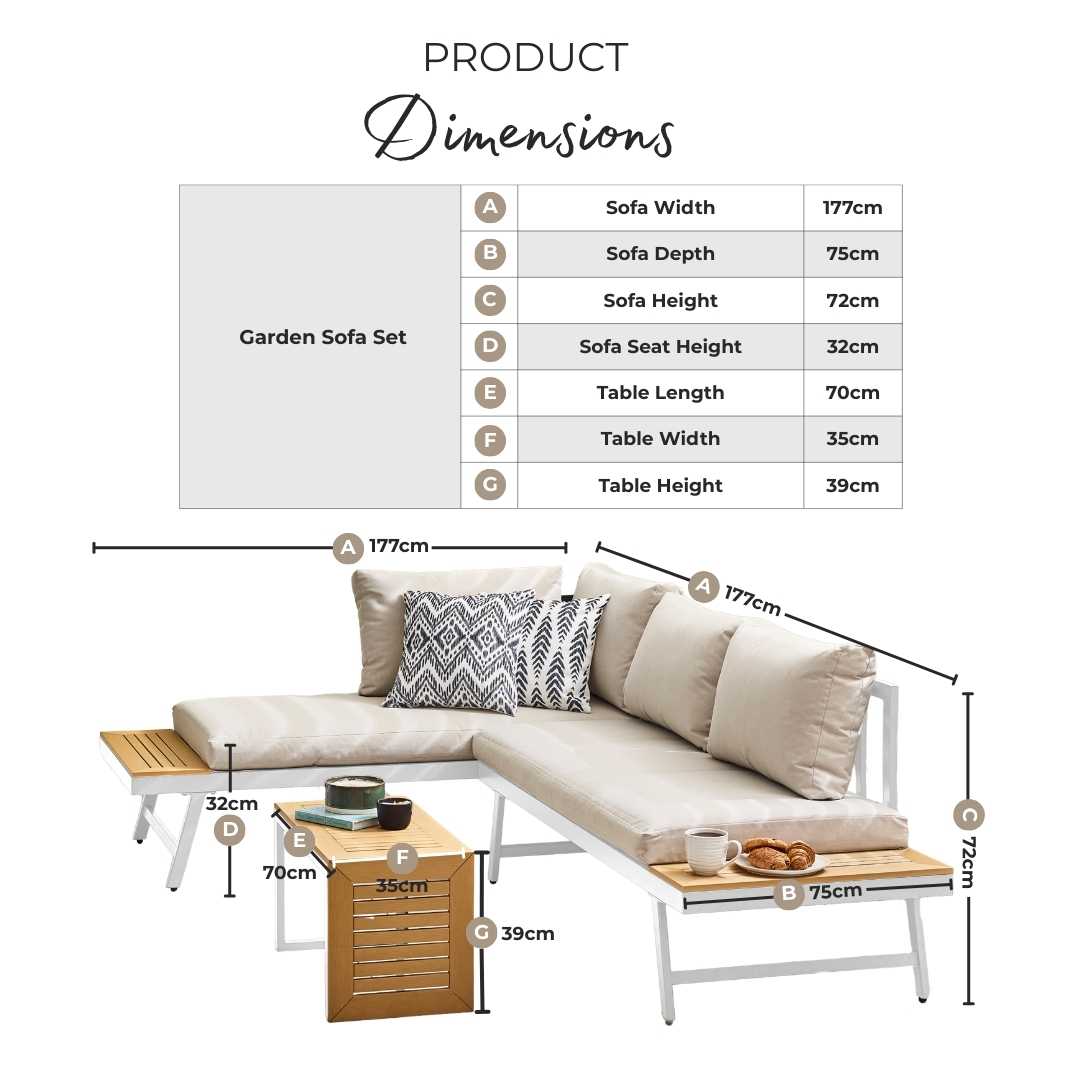 PRODUCT
Dimensions

| Garden Sofa Set | A | Sofa Width | 177cm |
|---|---|---|---|
| | B | Sofa Depth | 75cm |
| | C | Sofa Height | 72cm |
| | D | Sofa Seat Height | 32cm |
| | E | Table Length | 70cm |
| | F | Table Width | 35cm |
| | G | Table Height | 39cm |

A 177cm
A 177cm
32cm
D
E
70cm
F
35cm
G 39cm
B 75cm
C
72cm