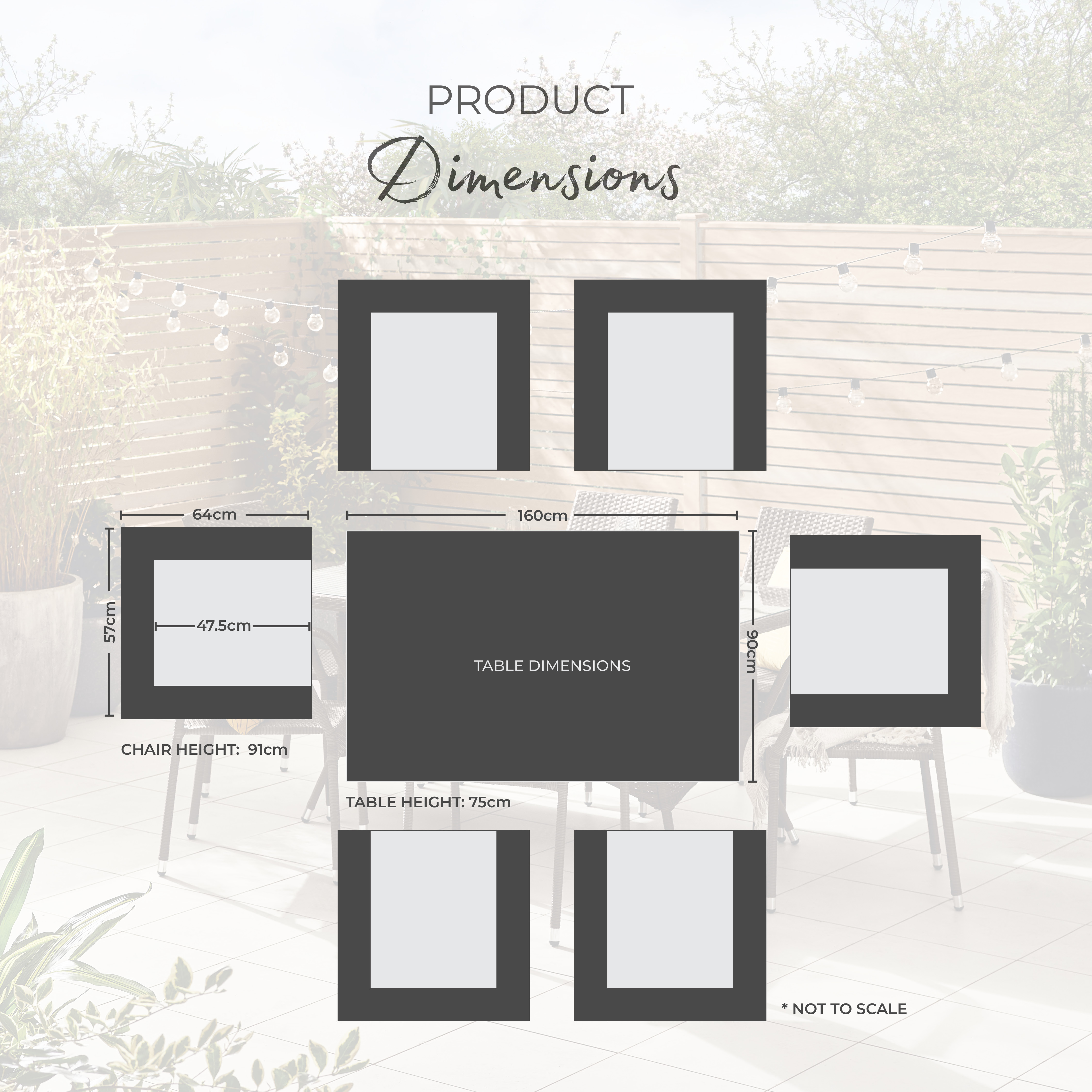 PRODUCT

Dimensions

64cm

160cm

57cm

47.5cm

TABLE DIMENSIONS

90cm

CHAIR HEIGHT: 91cm

TABLE HEIGHT: 75cm

* NOT TO SCALE