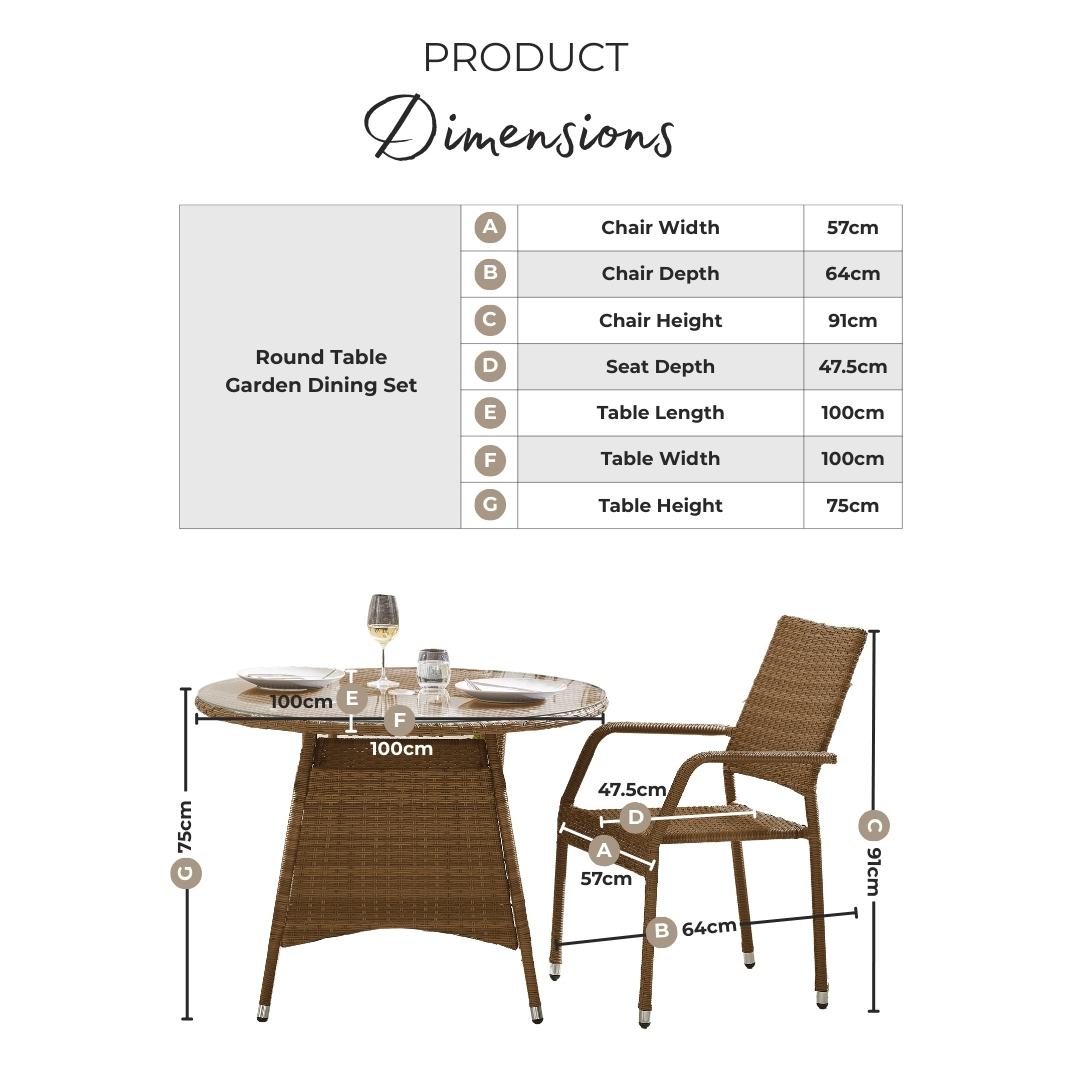 PRODUCT
Dimensions

| Round Table Garden Dining Set | A | Chair Width | 57cm |
|---|---|---|---|
| | B | Chair Depth | 64cm |
| | C | Chair Height | 91cm |
| | D | Seat Depth | 47.5cm |
| | E | Table Length | 100cm |
| | F | Table Width | 100cm |
| | G | Table Height | 75cm |

100cm E
F
100cm
G 75cm
47.5cm
D
A
57cm
B 64cm
C 91cm