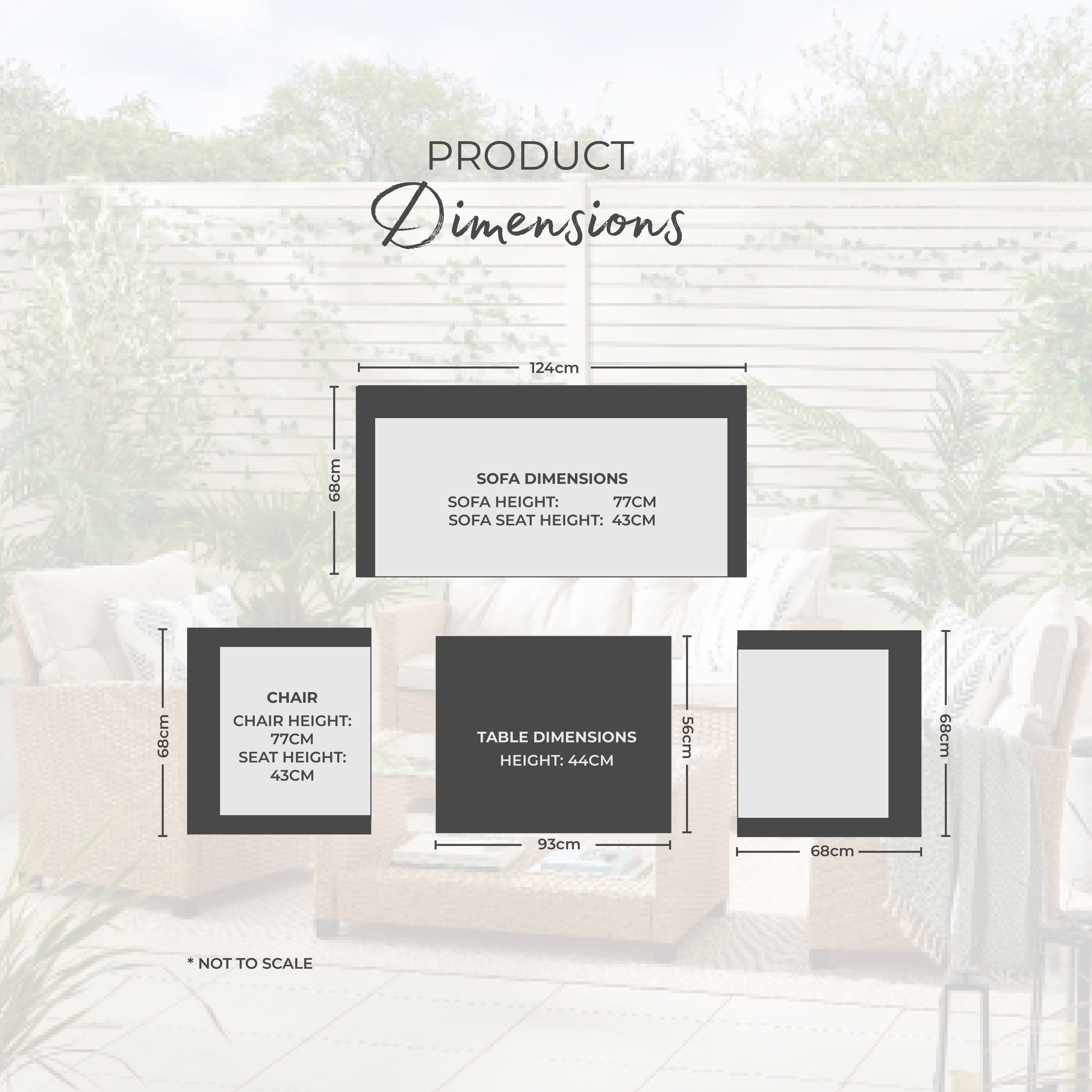 PRODUCT
Dimensions

124cm

68cm

SOFA DIMENSIONS
SOFA HEIGHT: 77CM
SOFA SEAT HEIGHT: 43CM

68cm

CHAIR
CHAIR HEIGHT: 77CM
SEAT HEIGHT: 43CM

TABLE DIMENSIONS
HEIGHT: 44CM

56cm

93cm

68cm

68cm

* NOT TO SCALE