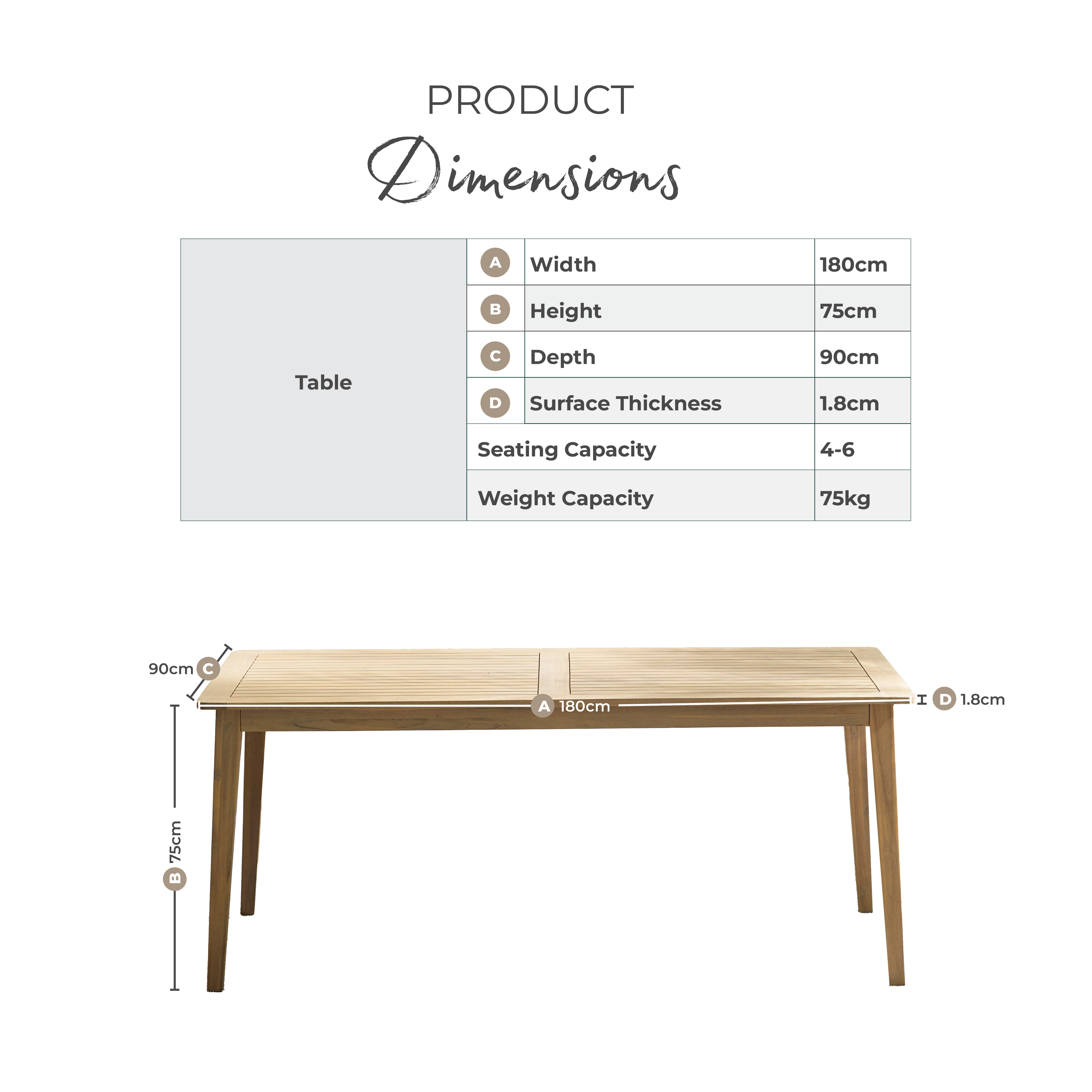 PRODUCT
Dimensions

| Table | A | Width | 180cm |
|---|---|---|---|
| | B | Height | 75cm |
| | C | Depth | 90cm |
| | D | Surface Thickness | 1.8cm |
| | Seating Capacity | | 4-6 |
| | Weight Capacity | | 75kg |

90cm C

A 180cm

D 1.8cm

B 75cm