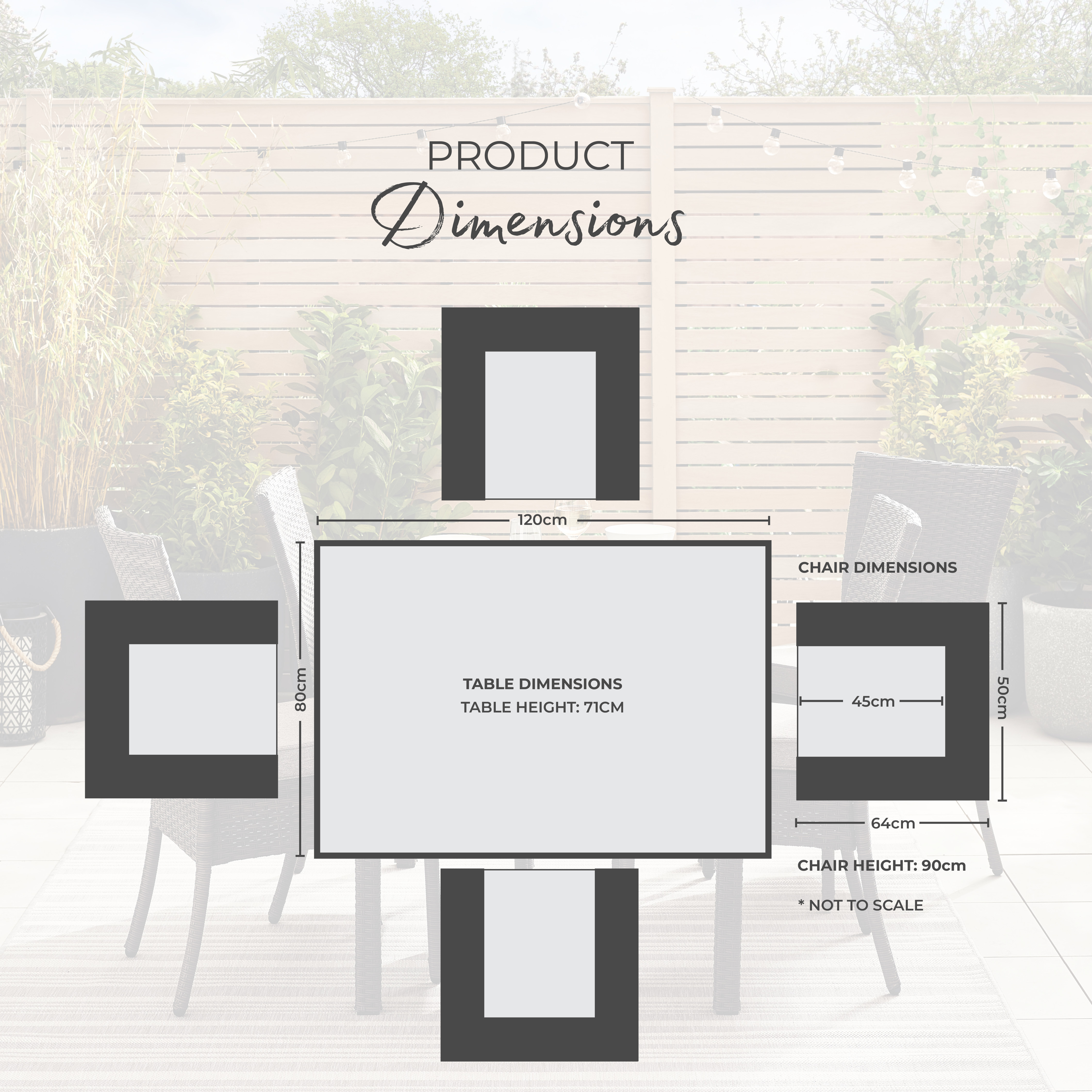 PRODUCT
Dimensions

120cm

80cm

TABLE DIMENSIONS
TABLE HEIGHT: 71CM

CHAIR DIMENSIONS

45cm

50cm

64cm

CHAIR HEIGHT: 90cm

* NOT TO SCALE