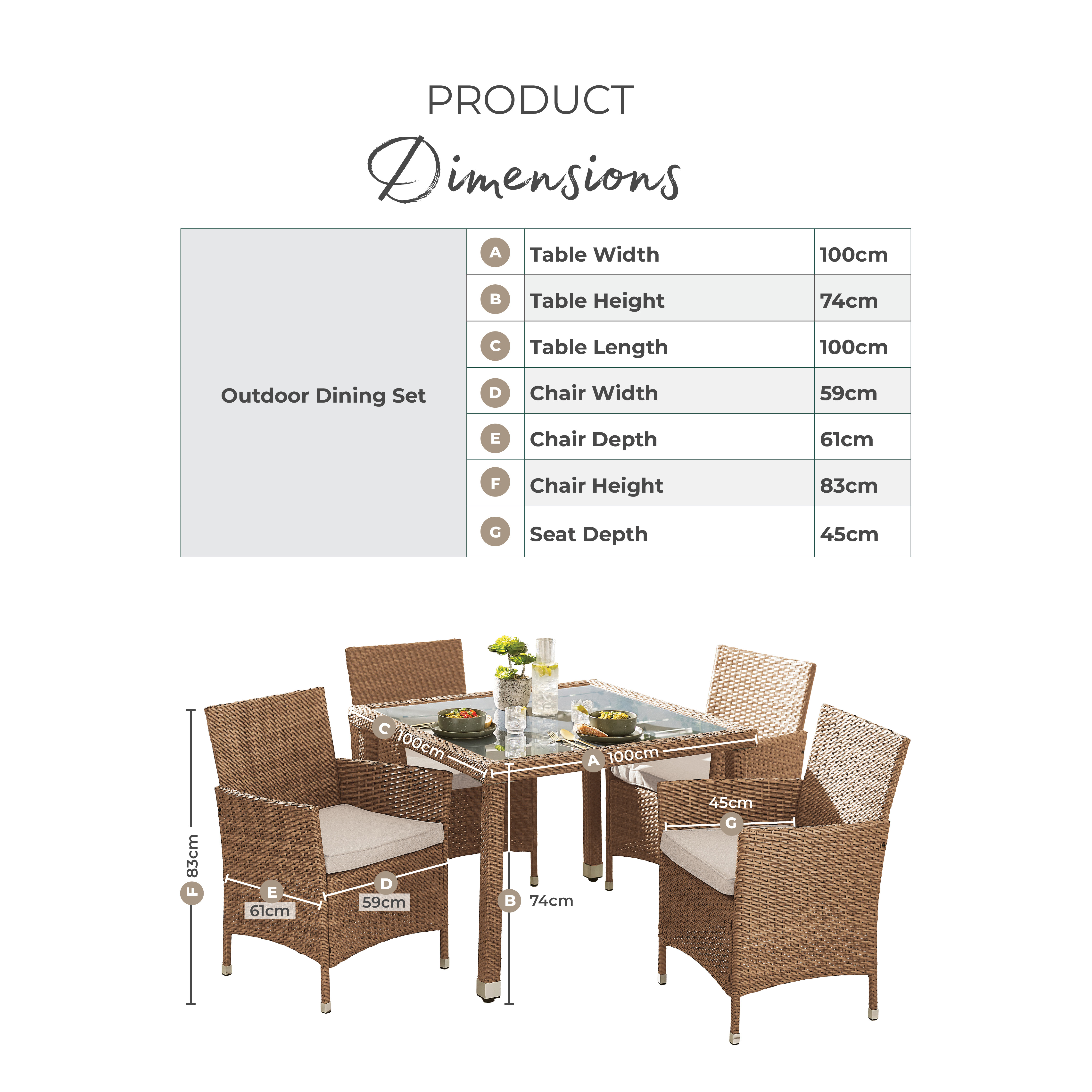 PRODUCT
Dimensions

| Outdoor Dining Set | A | Table Width | 100cm |
|---|---|---|---|
| | B | Table Height | 74cm |
| | C | Table Length | 100cm |
| | D | Chair Width | 59cm |
| | E | Chair Depth | 61cm |
| | F | Chair Height | 83cm |
| | G | Seat Depth | 45cm |

C 100cm
A 100cm
45cm
G
F 83cm
E 61cm
D 59cm
B 74cm