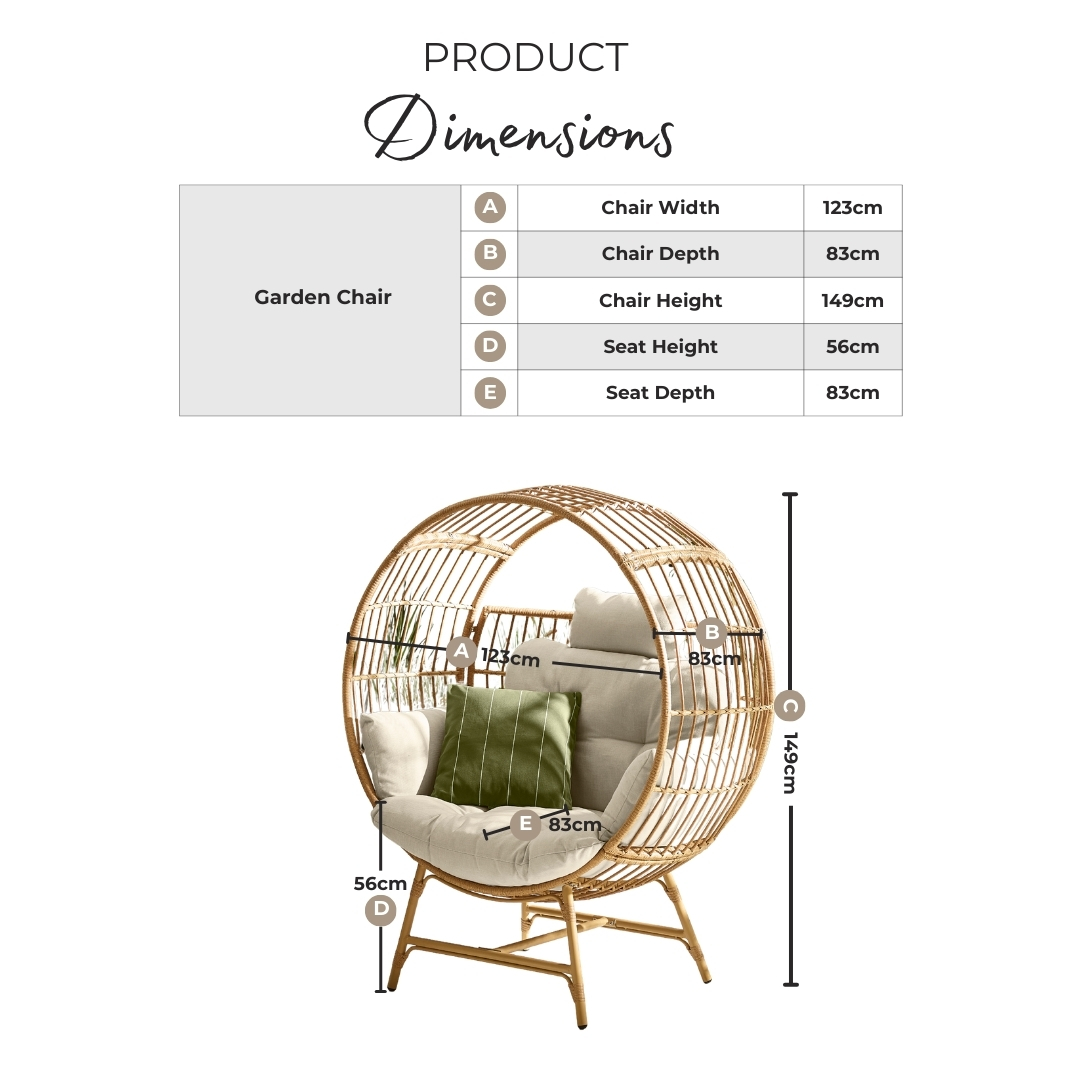 PRODUCT
Dimensions

| Garden Chair | A | Chair Width | 123cm |
|---|---|---|---|
| | B | Chair Depth | 83cm |
| | C | Chair Height | 149cm |
| | D | Seat Height | 56cm |
| | E | Seat Depth | 83cm |

A 123cm
B 83cm
C 149cm
E 83cm
56cm D