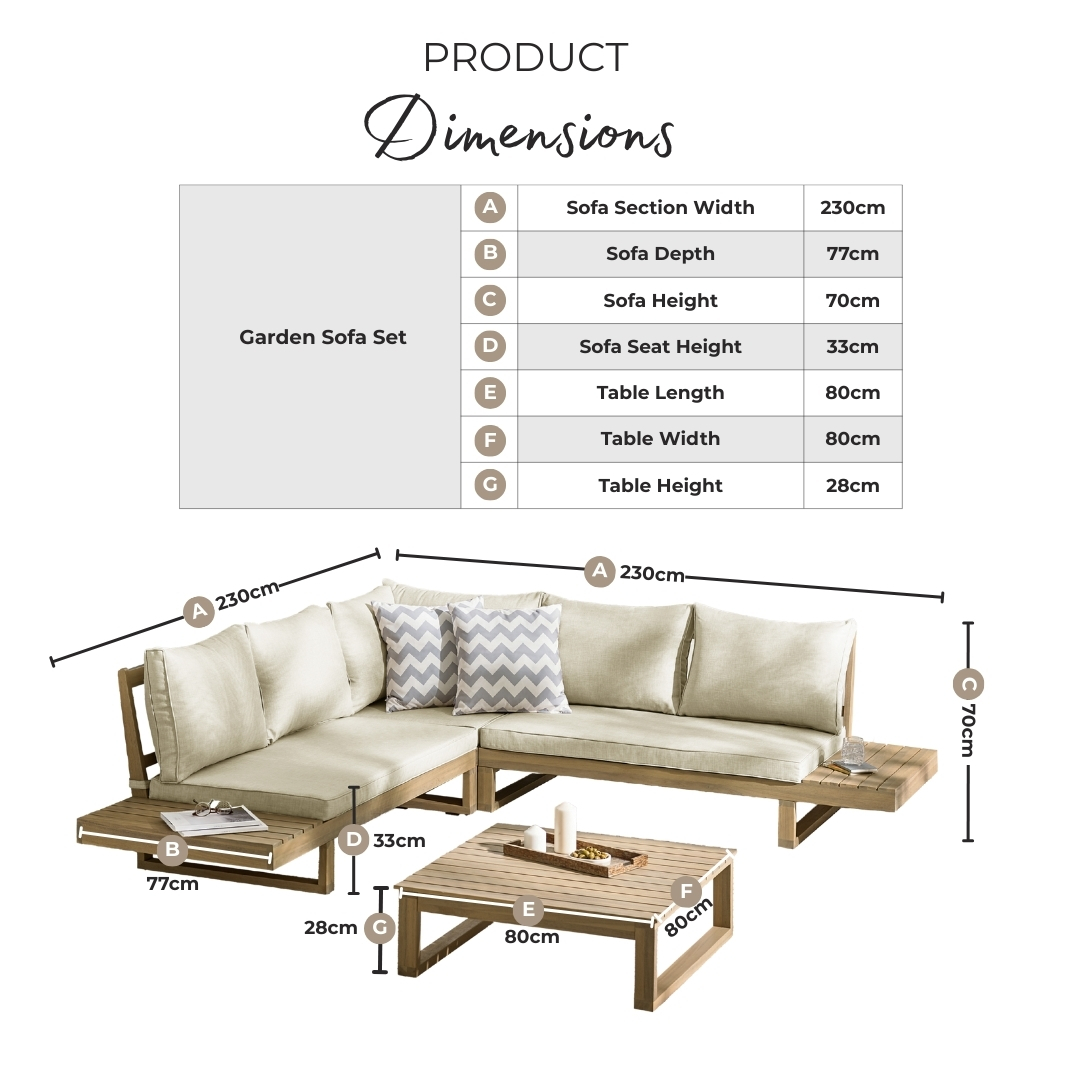 PRODUCT
Dimensions

| Garden Sofa Set | A | Sofa Section Width | 230cm |
|---|---|---|---|
| | B | Sofa Depth | 77cm |
| | C | Sofa Height | 70cm |
| | D | Sofa Seat Height | 33cm |
| | E | Table Length | 80cm |
| | F | Table Width | 80cm |
| | G | Table Height | 28cm |

A 230cm
A 230cm
C 70cm
D 33cm
B 77cm
28cm G
E 80cm
F 80cm