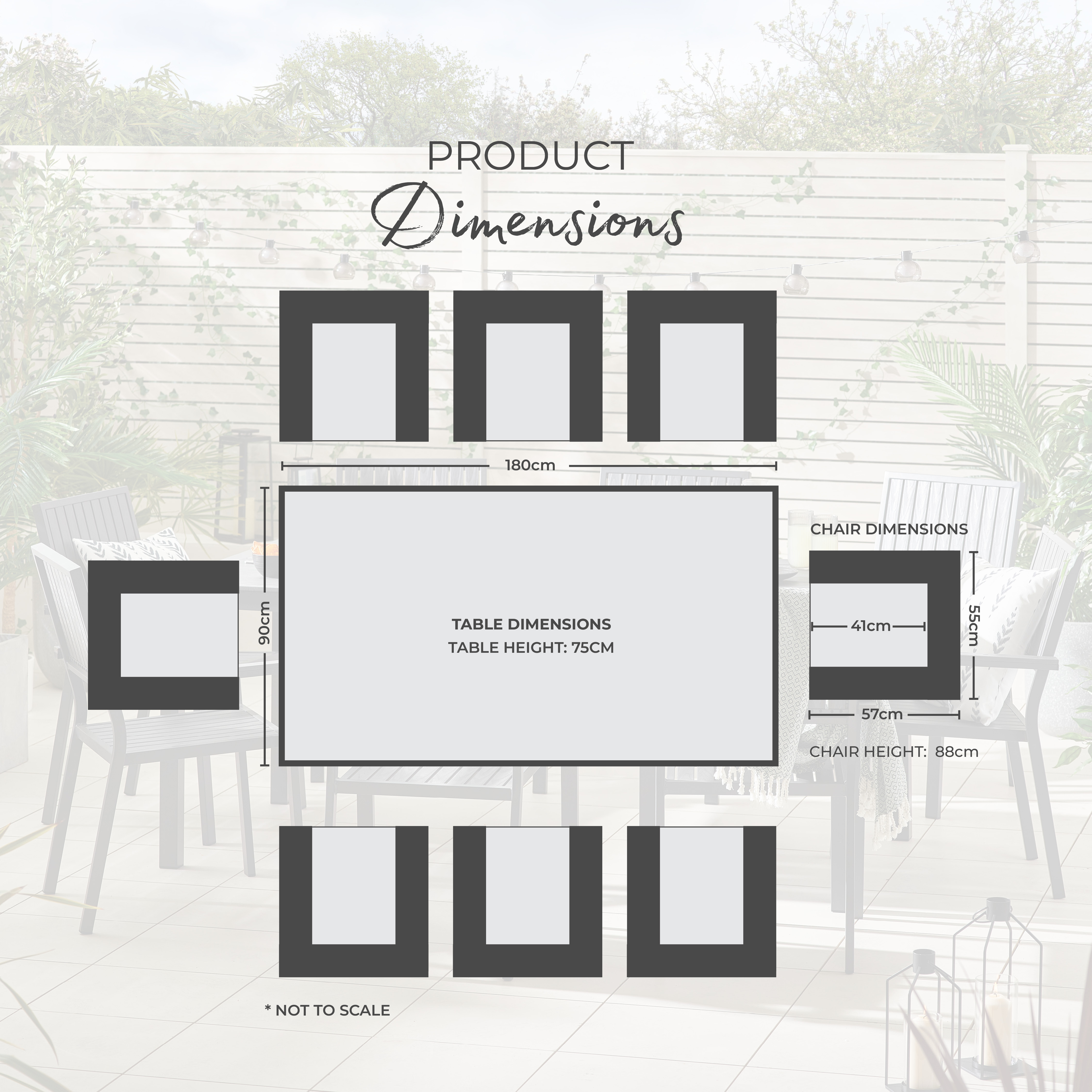 PRODUCT
Dimensions

180cm

90cm

TABLE DIMENSIONS
TABLE HEIGHT: 75CM

CHAIR DIMENSIONS

41cm

55cm

57cm

CHAIR HEIGHT: 88cm

* NOT TO SCALE