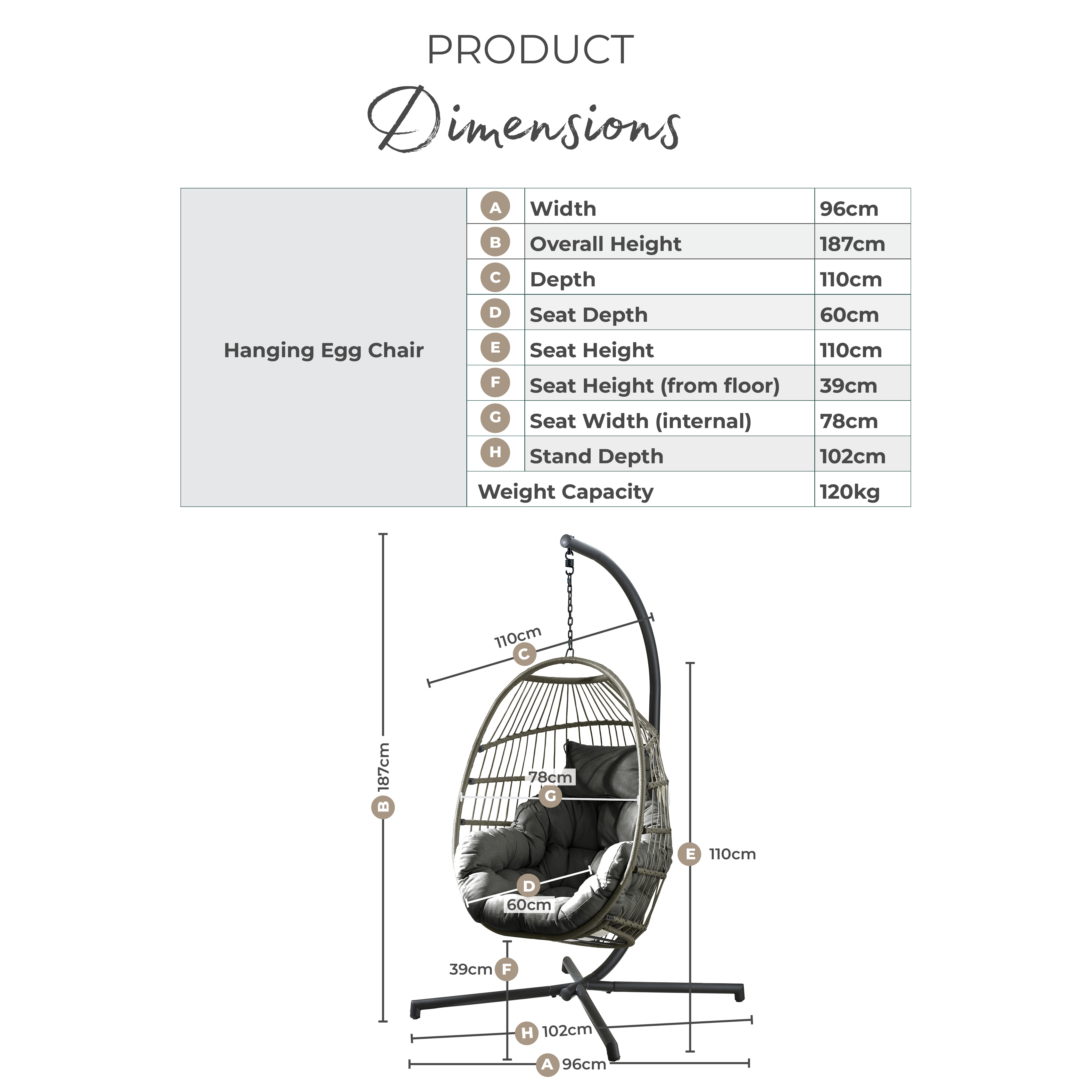 PRODUCT

Dimensions

| Hanging Egg Chair | A | Width | 96cm |
|---|---|---|---|
| | B | Overall Height | 187cm |
| | C | Depth | 110cm |
| | D | Seat Depth | 60cm |
| | E | Seat Height | 110cm |
| | F | Seat Height (from floor) | 39cm |
| | G | Seat Width (internal) | 78cm |
| | H | Stand Depth | 102cm |
| | Weight Capacity | | 120kg |

110cm C

B 187cm

78cm G

E 110cm

D 60cm

39cm F

H 102cm

A 96cm