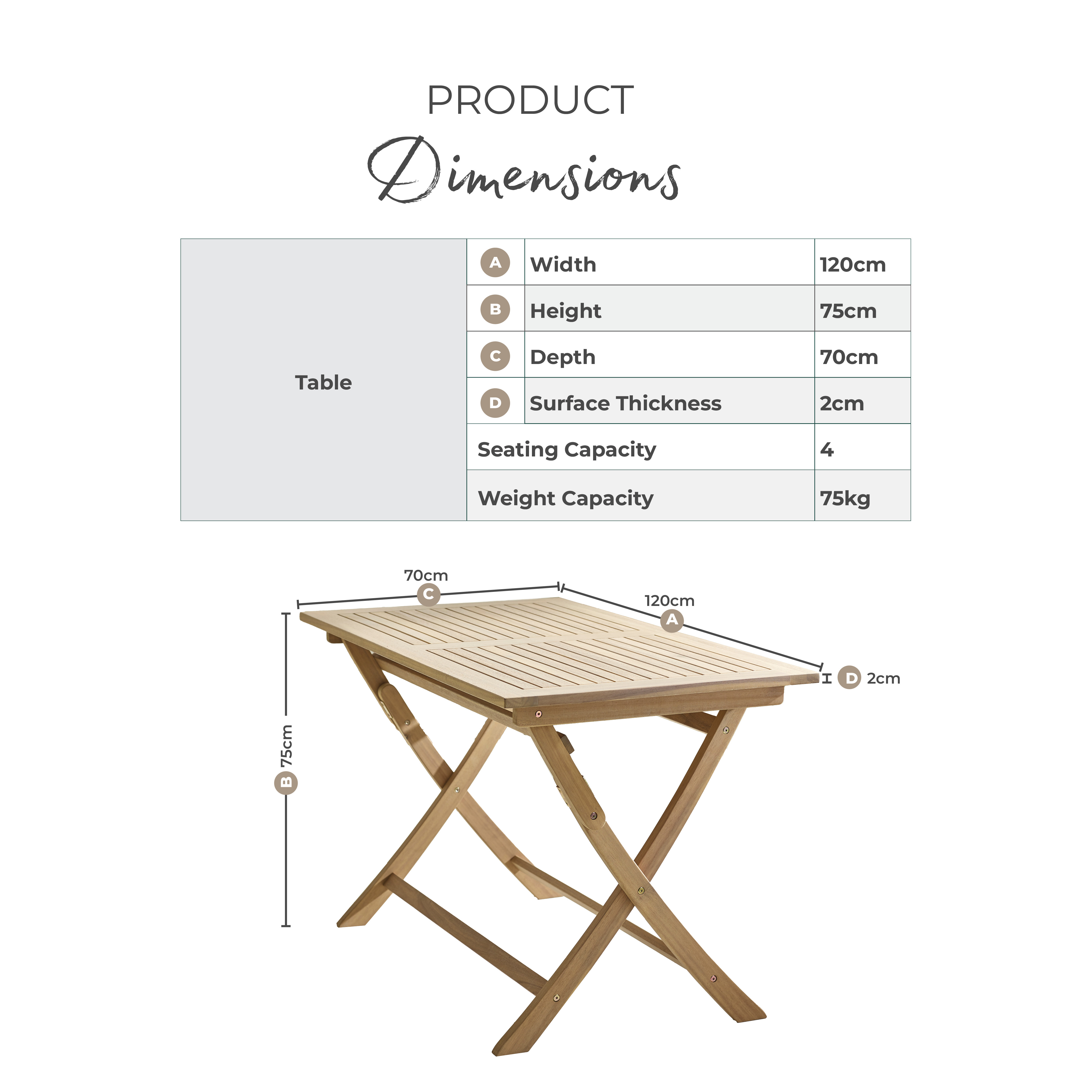 PRODUCT
Dimensions

| Table | A | Width | 120cm |
|---|---|---|---|
| | B | Height | 75cm |
| | C | Depth | 70cm |
| | D | Surface Thickness | 2cm |
| | Seating Capacity | | 4 |
| | Weight Capacity | | 75kg |

70cm
C
120cm
A
D 2cm
B 75cm