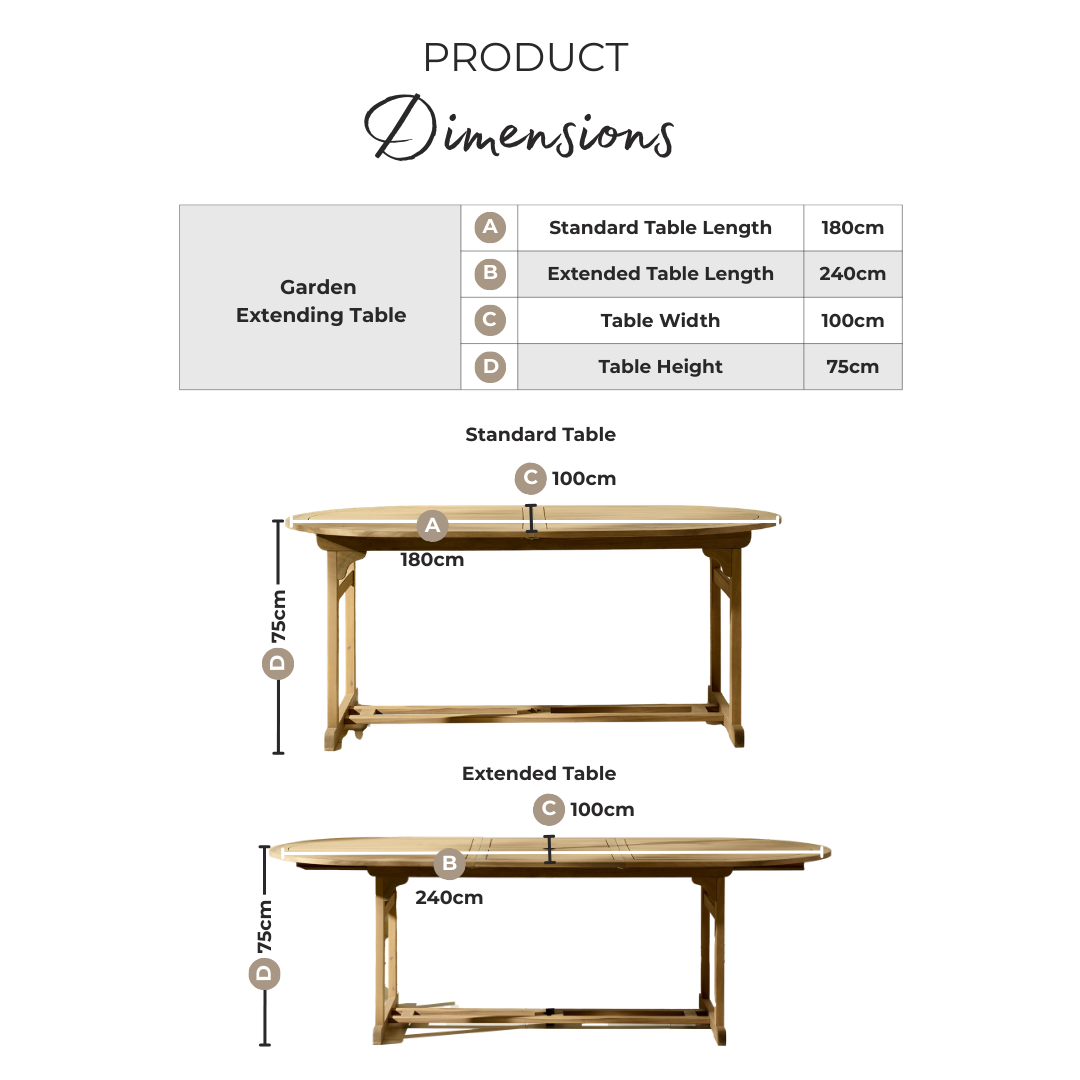 PRODUCT
Dimensions

| Garden Extending Table | A | Standard Table Length | 180cm |
|---|---|---|---|
| | B | Extended Table Length | 240cm |
| | C | Table Width | 100cm |
| | D | Table Height | 75cm |

Standard Table

C 100cm

A 180cm

D 75cm

Extended Table

C 100cm

B 240cm

D 75cm