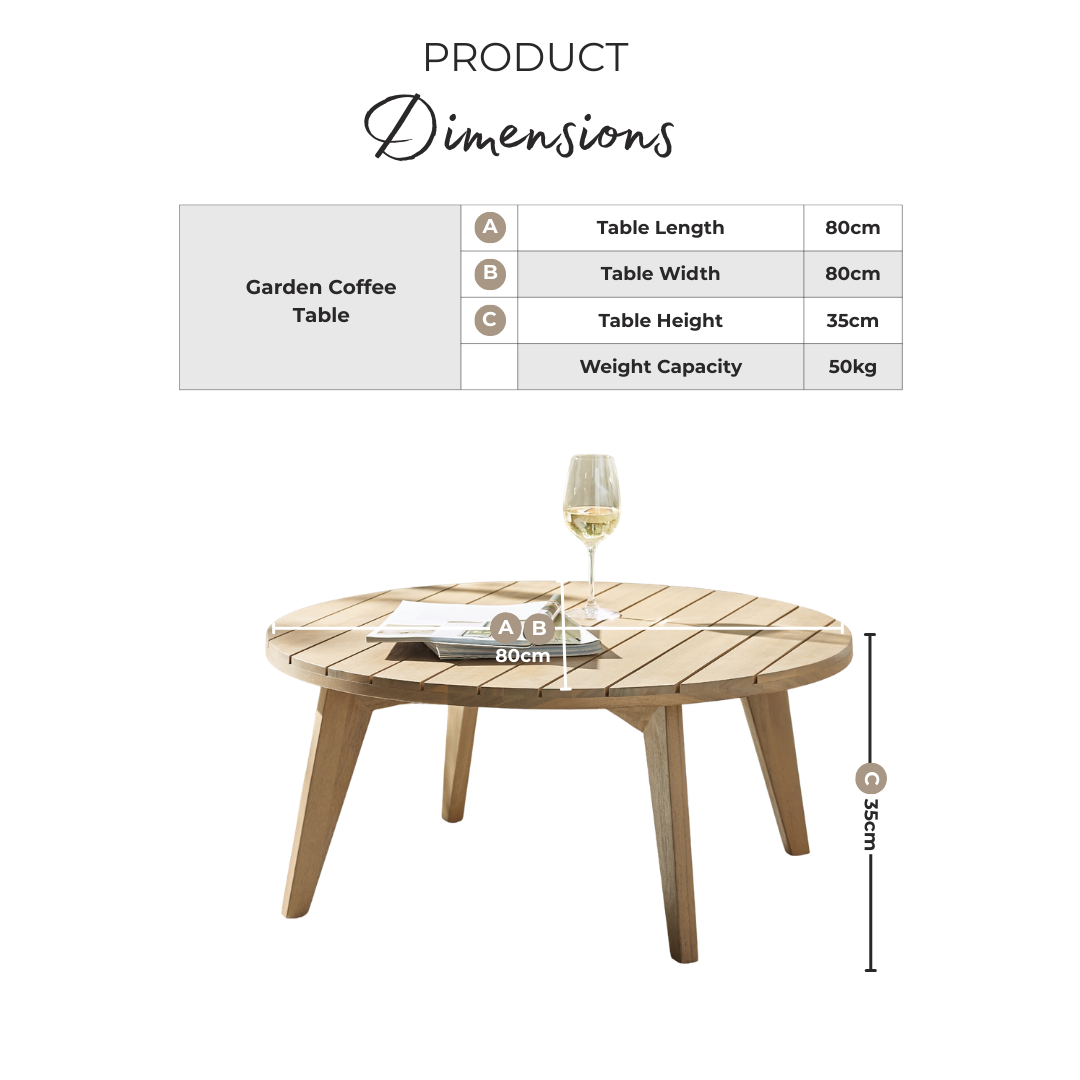 PRODUCT
Dimensions

| Garden Coffee Table | A | Table Length | 80cm |
|---|---|---|---|
| | B | Table Width | 80cm |
| | C | Table Height | 35cm |
| | | Weight Capacity | 50kg |

A B
80cm

C
35cm