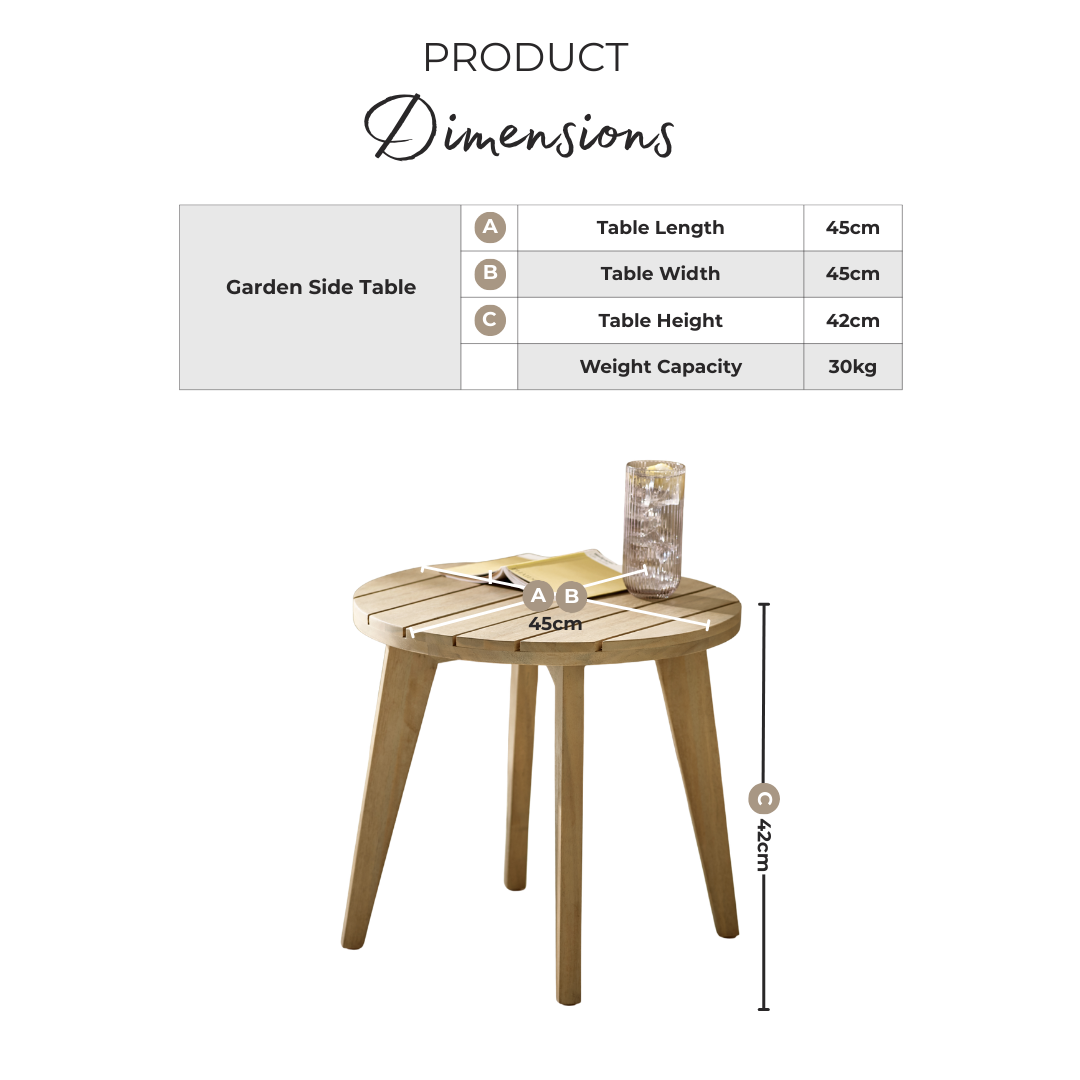 PRODUCT
Dimensions

| Garden Side Table | A | Table Length | 45cm |
|---|---|---|---|
| | B | Table Width | 45cm |
| | C | Table Height | 42cm |
| | | Weight Capacity | 30kg |

A B
45cm

C
42cm