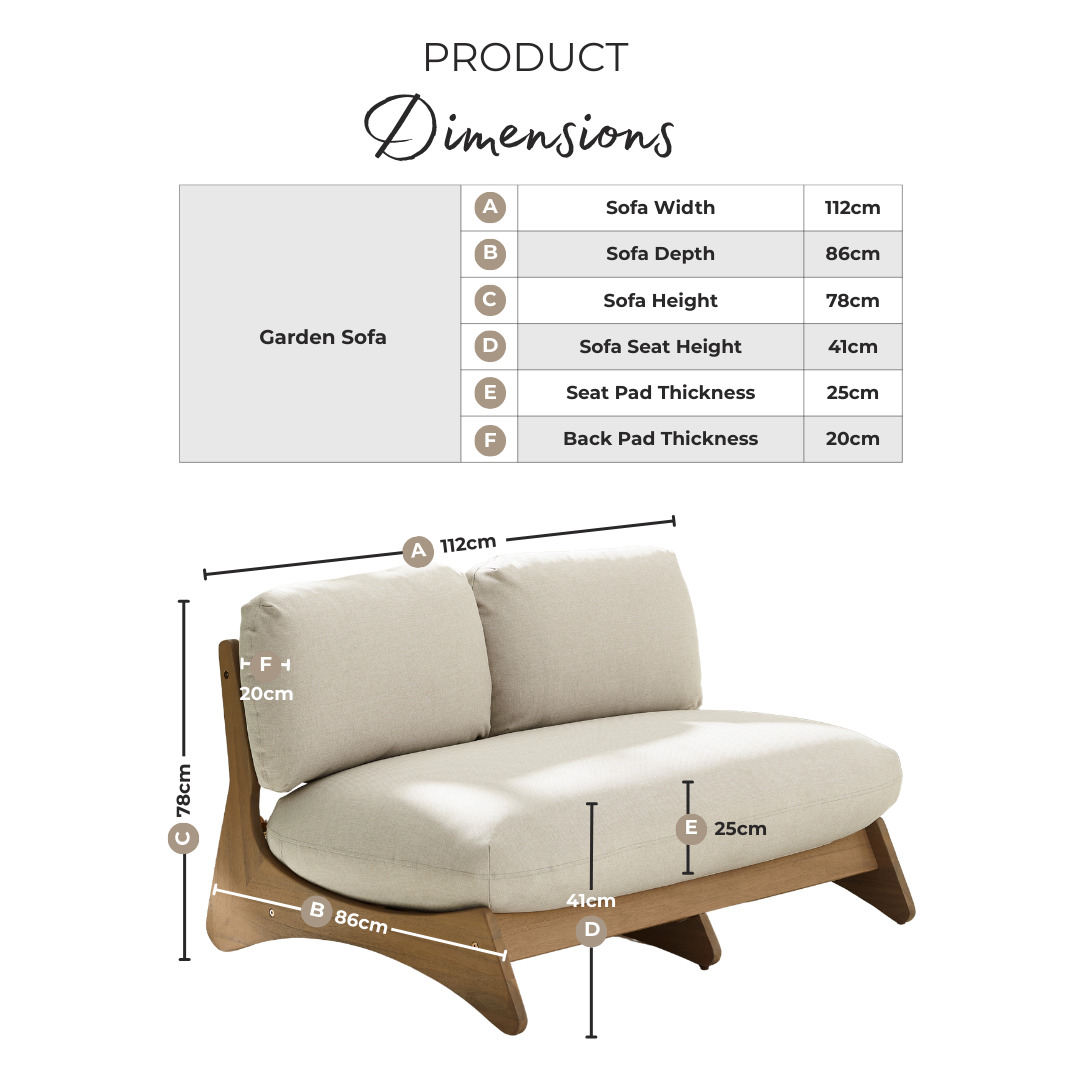 PRODUCT
Dimensions

| Garden Sofa | A | Sofa Width | 112cm |
|---|---|---|---|
| | B | Sofa Depth | 86cm |
| | C | Sofa Height | 78cm |
| | D | Sofa Seat Height | 41cm |
| | E | Seat Pad Thickness | 25cm |
| | F | Back Pad Thickness | 20cm |

A 112cm
F 20cm
C 78cm
E 25cm
41cm D
B 86cm