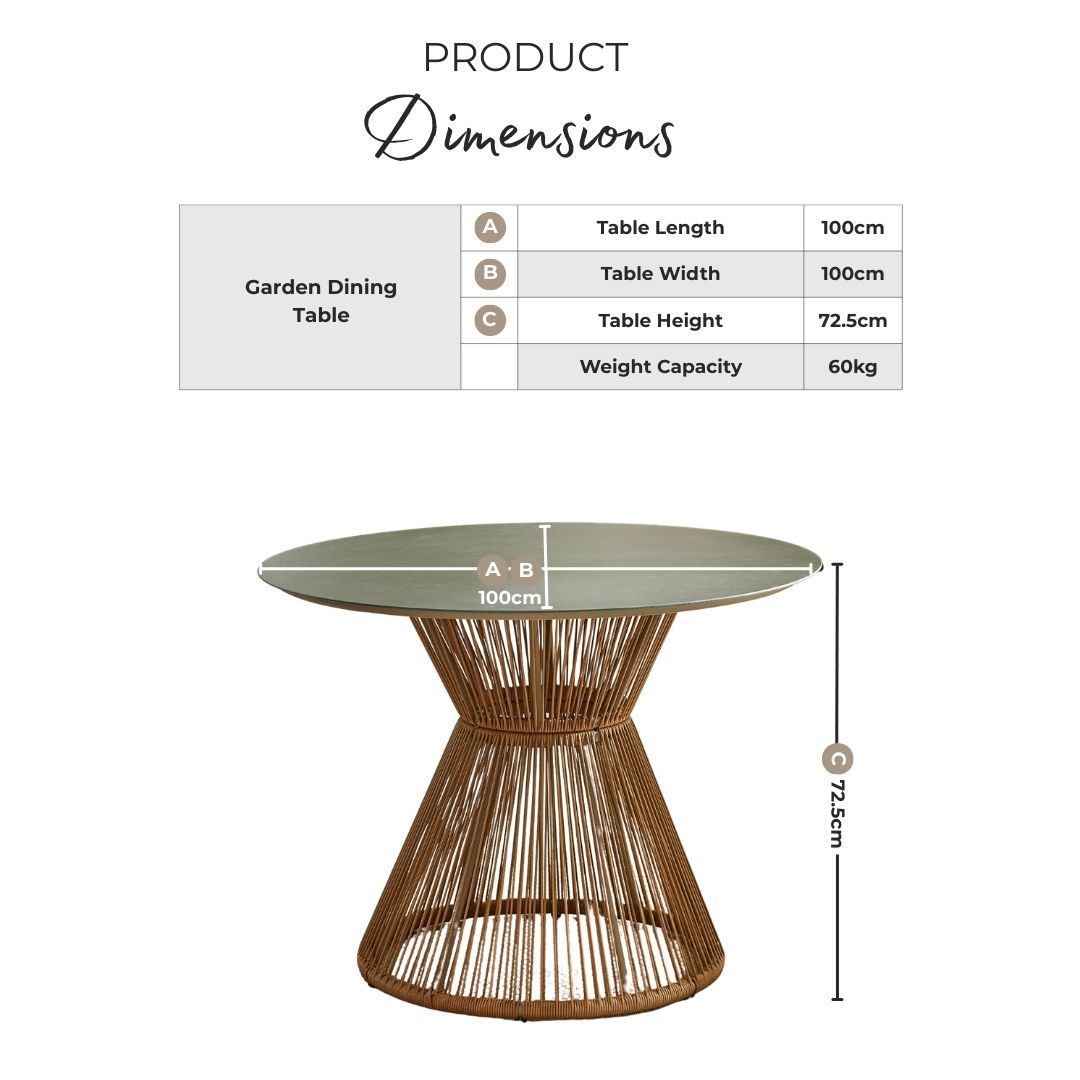 PRODUCT

Dimensions

| Garden Dining Table | A | Table Length | 100cm |
|---|---|---|---|
| | B | Table Width | 100cm |
| | C | Table Height | 72.5cm |
| | | Weight Capacity | 60kg |

A B
100cm

C
72.5cm