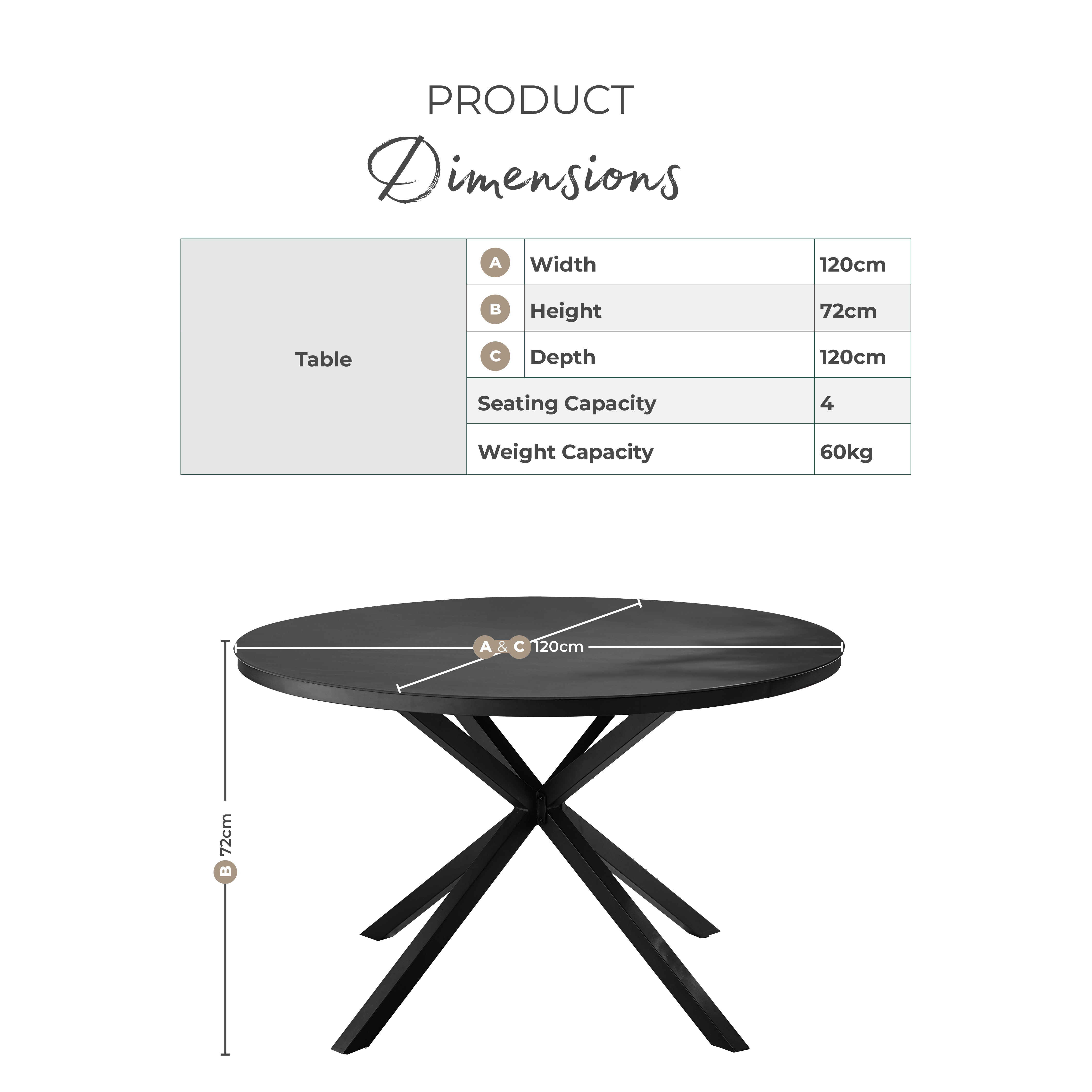 PRODUCT
Dimensions

| Table | A | Width | 120cm |
|---|---|---|---|
| | B | Height | 72cm |
| | C | Depth | 120cm |
| | Seating Capacity | | 4 |
| | Weight Capacity | | 60kg |

A & C 120cm

B 72cm